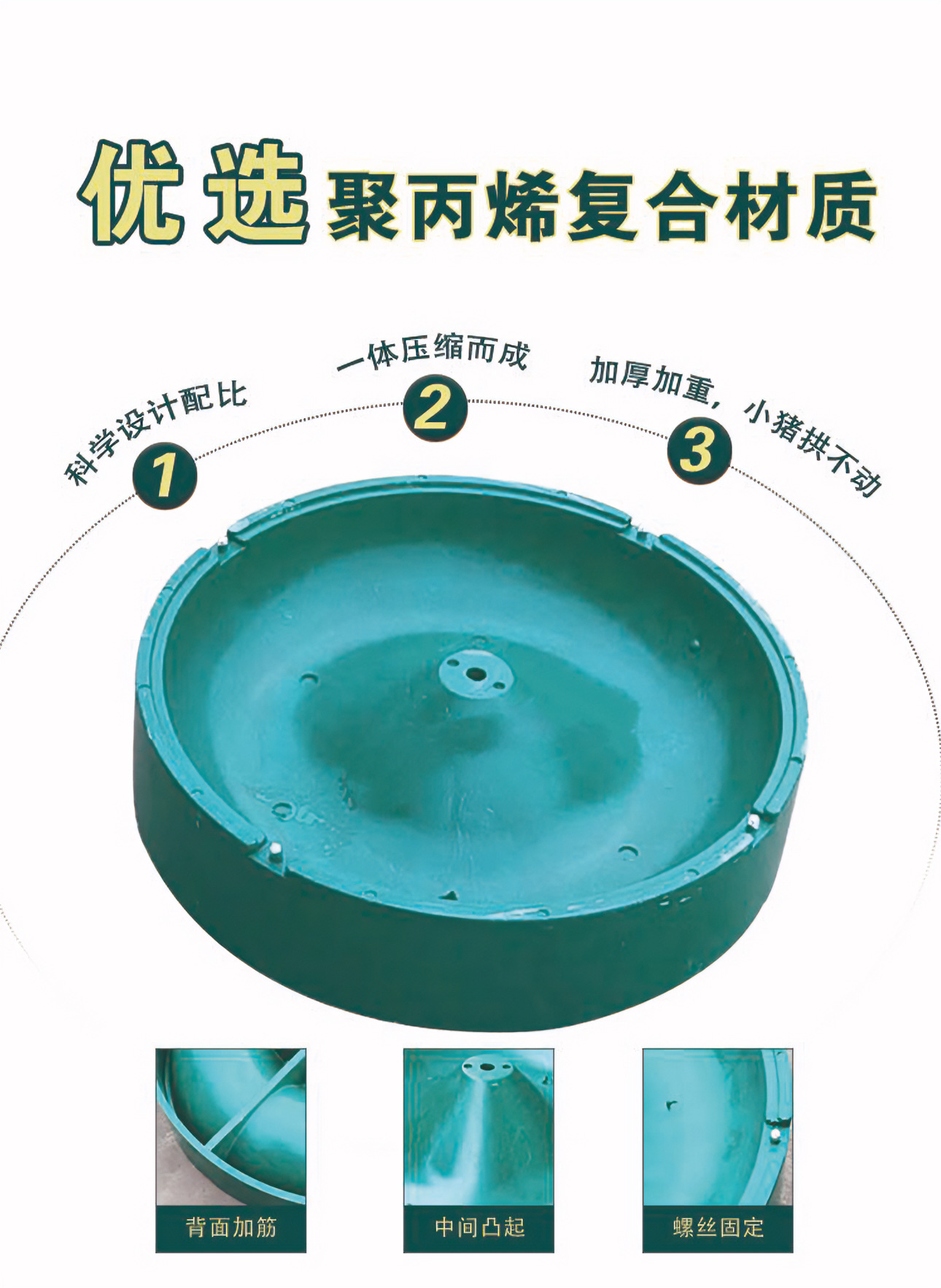 优选 聚丙烯复合材质

科学设计配比
1

一体压缩而成
2

加厚加重，小猪拱不动
3

背面加筋

中间凸起

螺丝固定