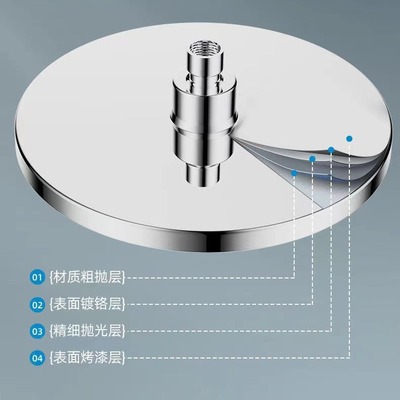 01 {材质粗抛层}

02 {表面镀铬层}

03 {精细抛光层}

04 {表面烤漆层}