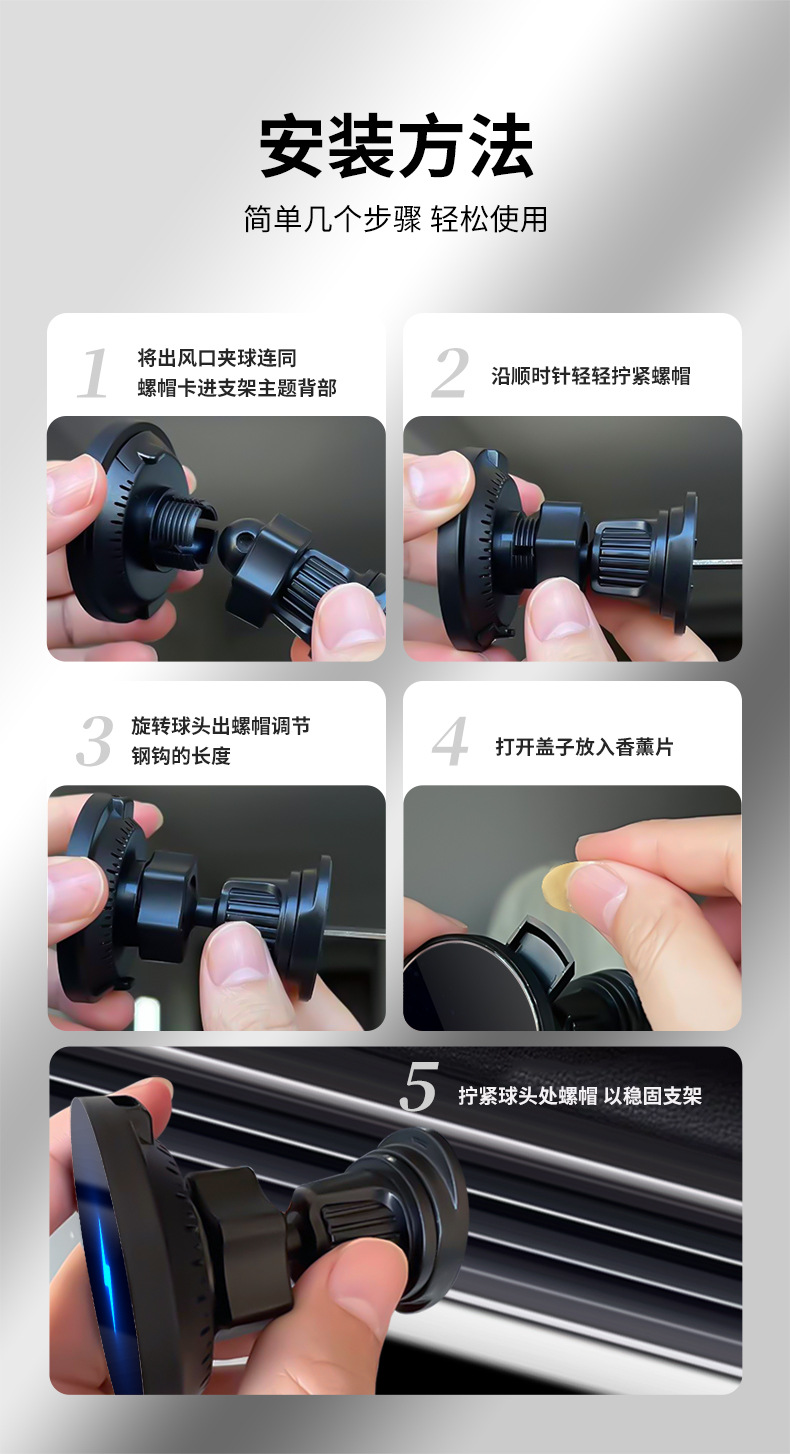 安装方法

简单几个步骤 轻松使用

1 将出风口夹球连同螺帽卡进支架主题背部

2 沿顺时针轻轻拧紧螺帽

3 旋转球头出螺帽调节钢钩的长度

4 打开盖子放入香薰片

5 拧紧球头处螺帽 以稳固支架