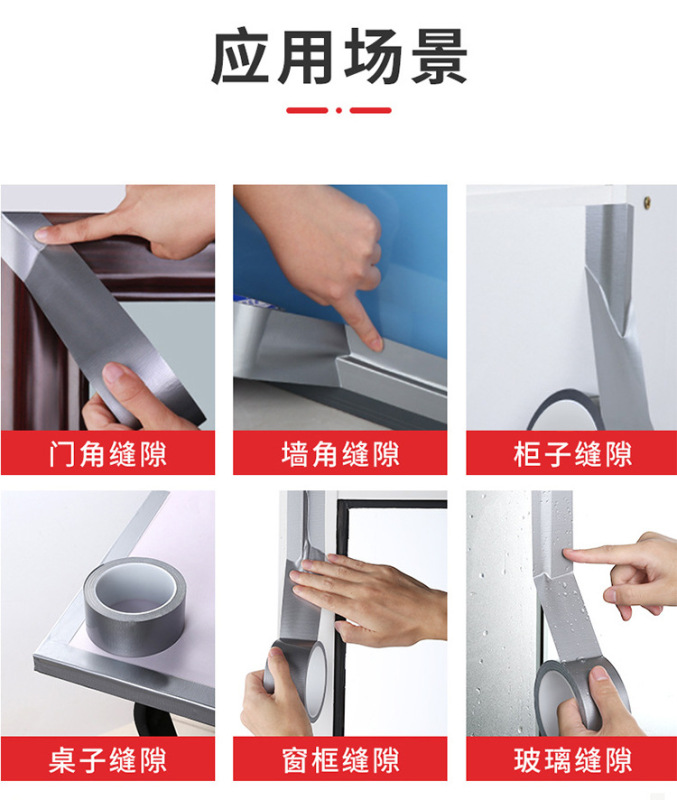 应用场景

门角缝隙

墙角缝隙

柜子缝隙

桌子缝隙

窗框缝隙

玻璃缝隙