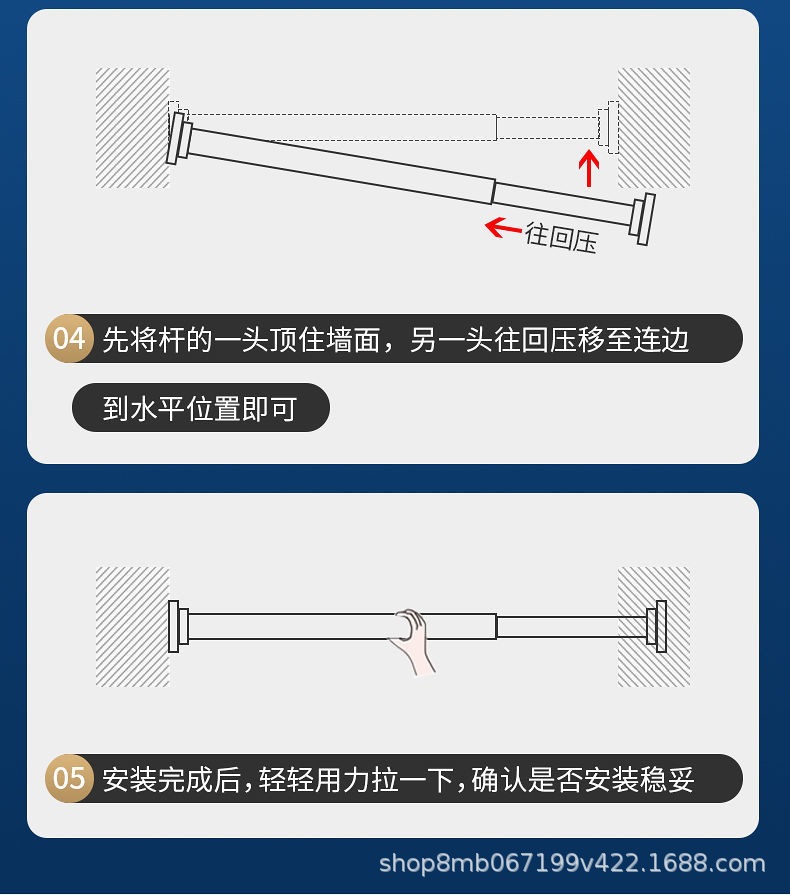 往回压

04 先将杆的一头顶住墙面，另一头往回压移至连边

到水平位置即可

05 安装完成后，轻轻用力拉一下，确认是否安装稳妥

shop8mb067199v422.1688.com