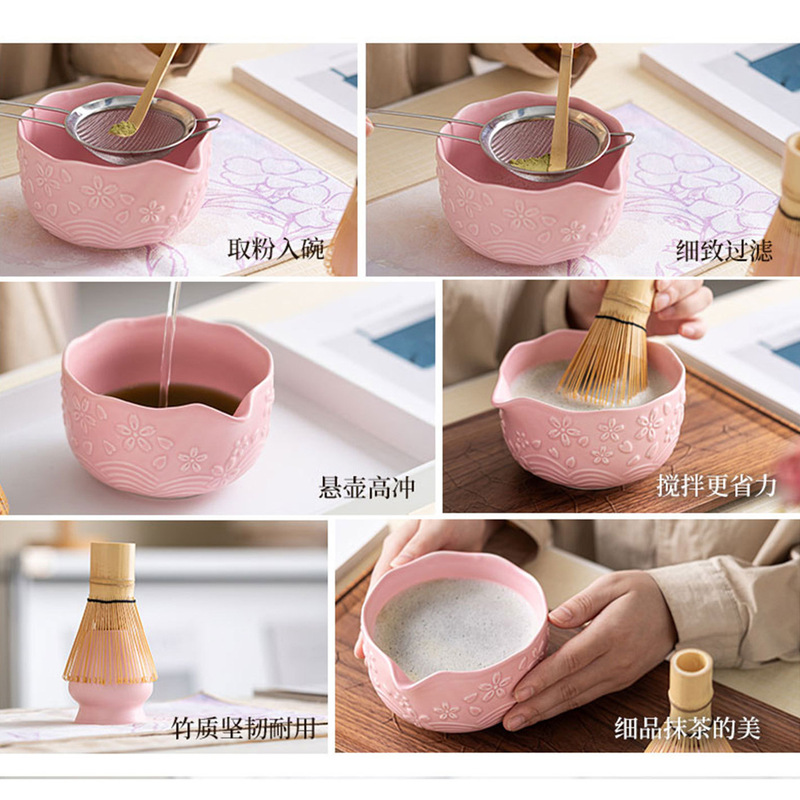 取粉入碗

细致过滤

悬壶高冲

搅拌更省力

竹质坚韧耐用

细品抹茶的美