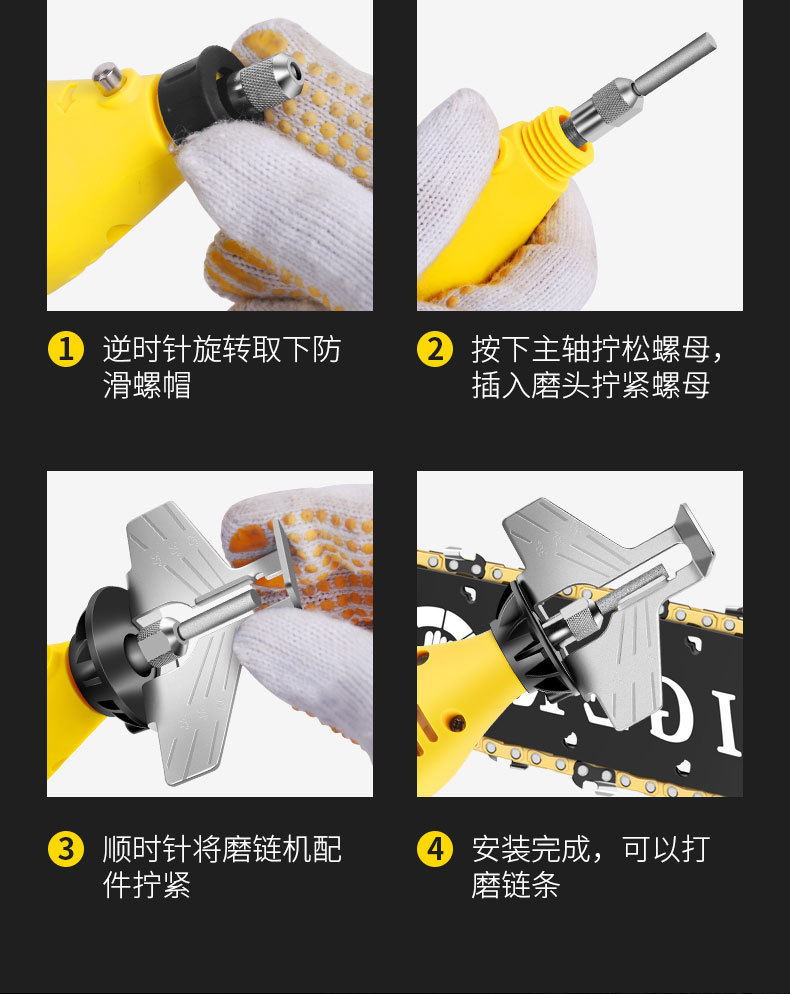 1 逆时针旋转取下防滑螺帽

2 按下主轴拧松螺母，插入磨头拧紧螺母

3 顺时针将磨链机配件拧紧

4 安装完成，可以打磨链条