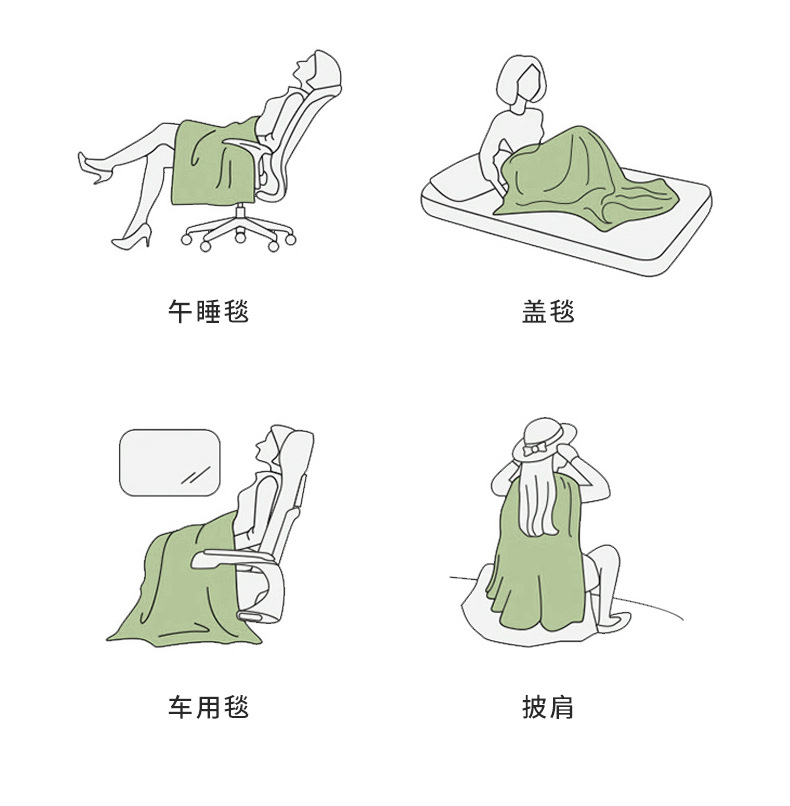 午睡毯

盖毯

车用毯

披肩