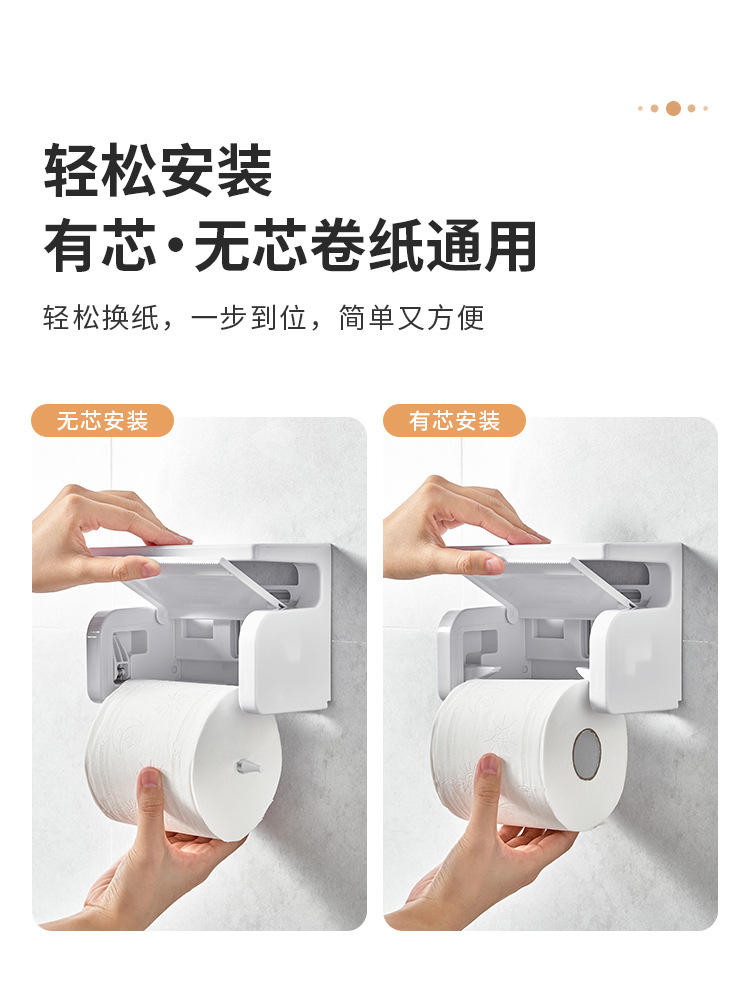 轻松安装
有芯·无芯卷纸通用

轻松换纸，一步到位，简单又方便

无芯安装

有芯安装