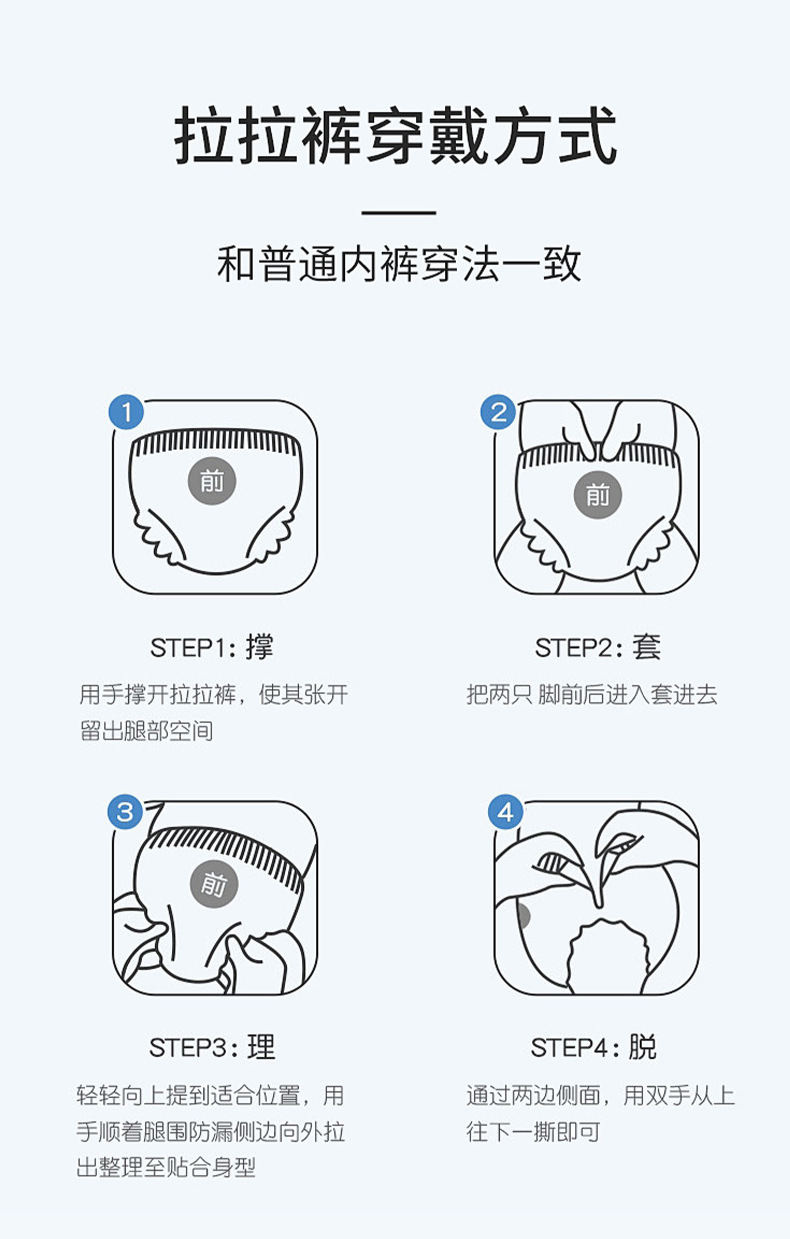 拉拉裤穿戴方式

和普通内裤穿法一致

1

前

STEP1：撑

用手撑开拉拉裤，使其张开留出腿部空间

2

前

STEP2：套

把两只 脚前后进入套进去

3

前

STEP3：理

轻轻向上提到适合位置，用手顺着腿围防漏侧边向外拉出整理至贴合身型

4

STEP4：脱

通过两边侧面，用双手从上往下一撕即可