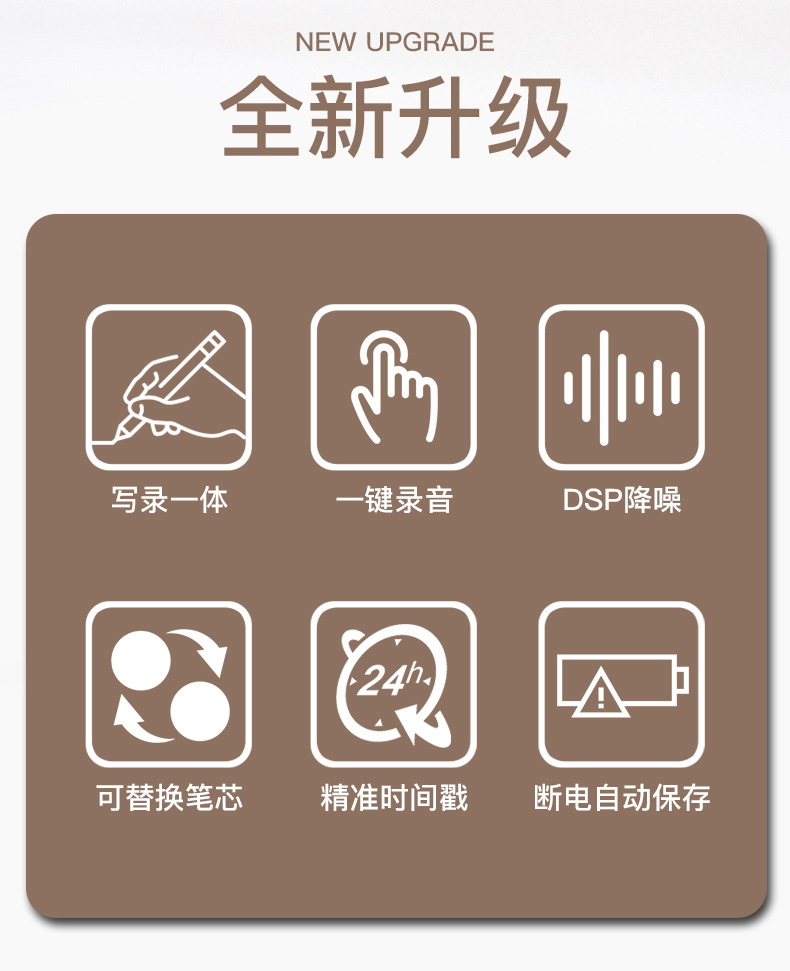 NEW UPGRADE

全新升级

写录一体

一键录音

DSP降噪

24h

可替换笔芯

精准时间戳

断电自动保存