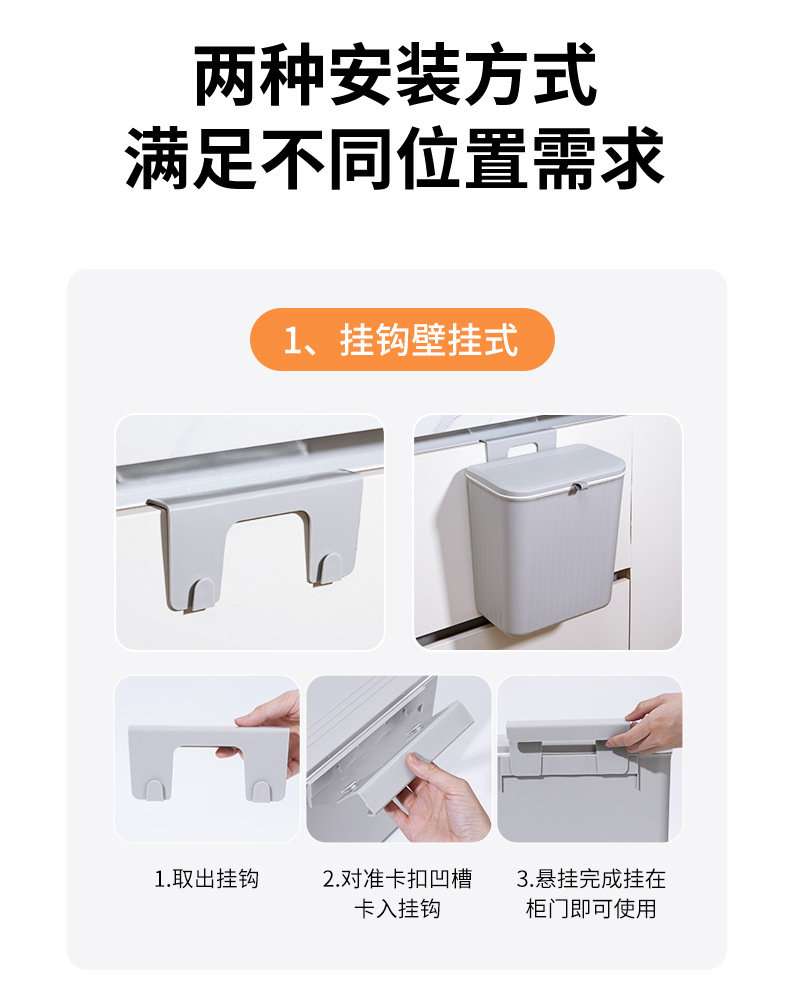 两种安装方式
满足不同位置需求

1、挂钩壁挂式

1.取出挂钩

2.对准卡扣凹槽卡入挂钩

3.悬挂完成挂在柜门即可使用