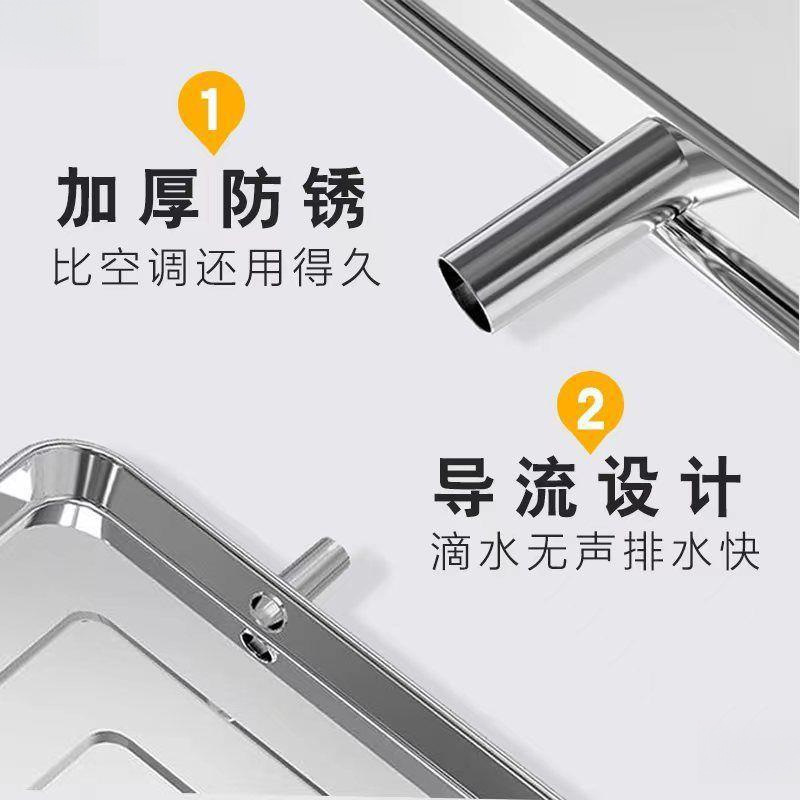 1

加厚防锈

比空调还用得久

2

导流设计

滴水无声排水快