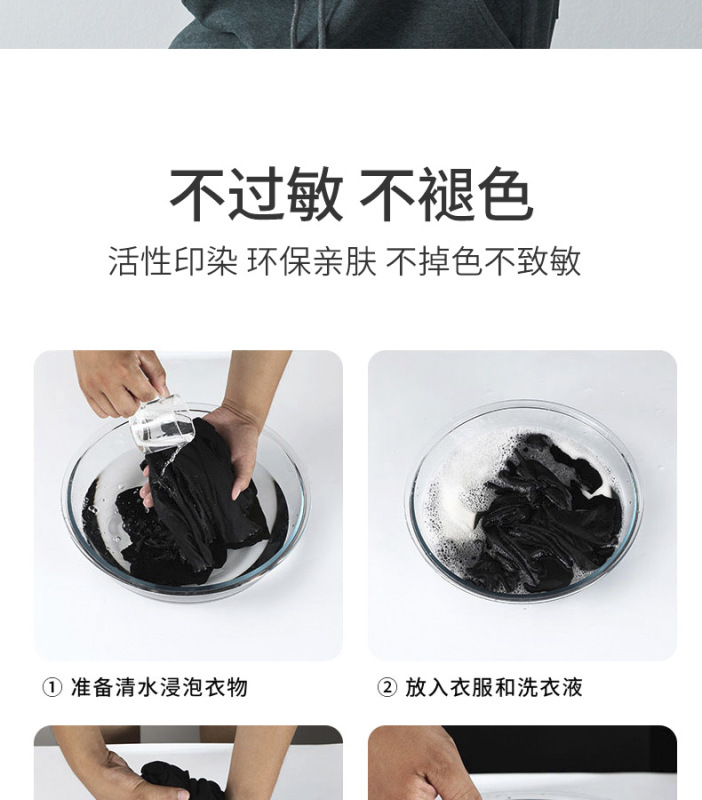 不过敏 不褪色

活性印染 环保亲肤 不掉色不致敏

① 准备清水浸泡衣物

② 放入衣服和洗衣液