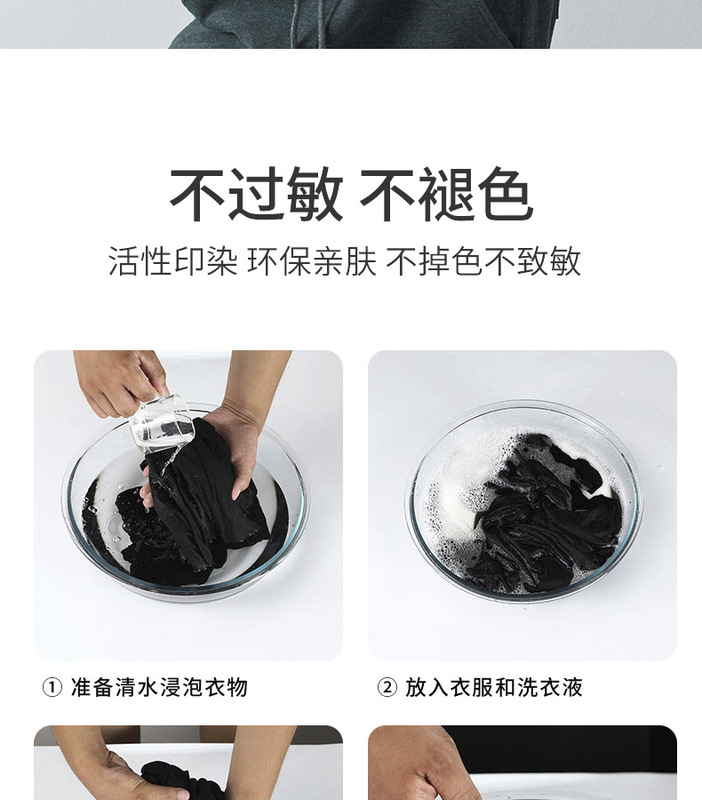 不过敏 不褪色

活性印染 环保亲肤 不掉色不致敏

① 准备清水浸泡衣物

② 放入衣服和洗衣液