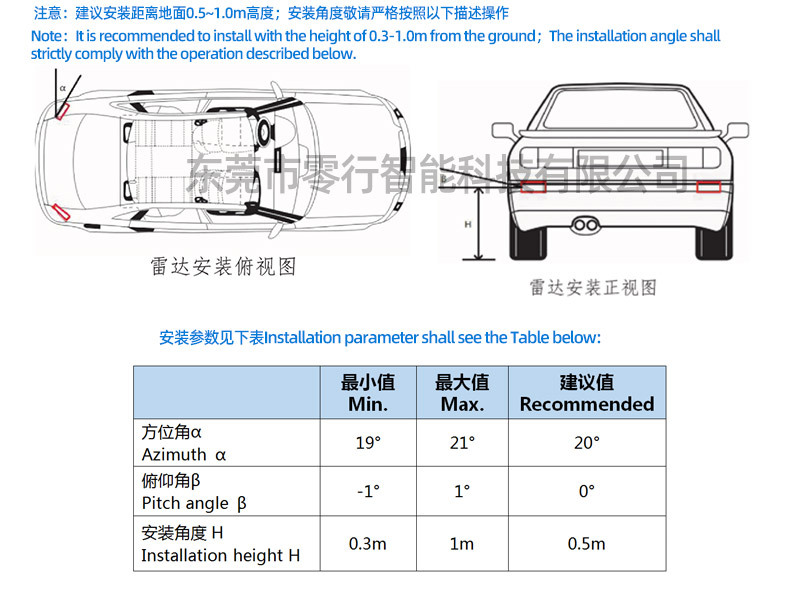 注意：建议安装距离地面0.5~1.0m高度；安装角度敬请严格按照以下描述操作
Note：It is recommended to install with the height of 0.3-1.0m from the ground；The installation angle shall strictly comply with the operation described below.

α

东莞市零行智能科技有限公司

H

雷达安装俯视图

雷达安装正视图

安装参数见下表Installation parameter shall see the Table below:

| | 最小值 Min. | 最大值 Max. | 建议值 Recommended |
|---|---|---|---|
| 方位角α Azimuth α | 19° | 21° | 20° |
| 俯仰角β Pitch angle β | -1° | 1° | 0° |
| 安装角度 H Installation height H | 0.3m | 1m | 0.5m |