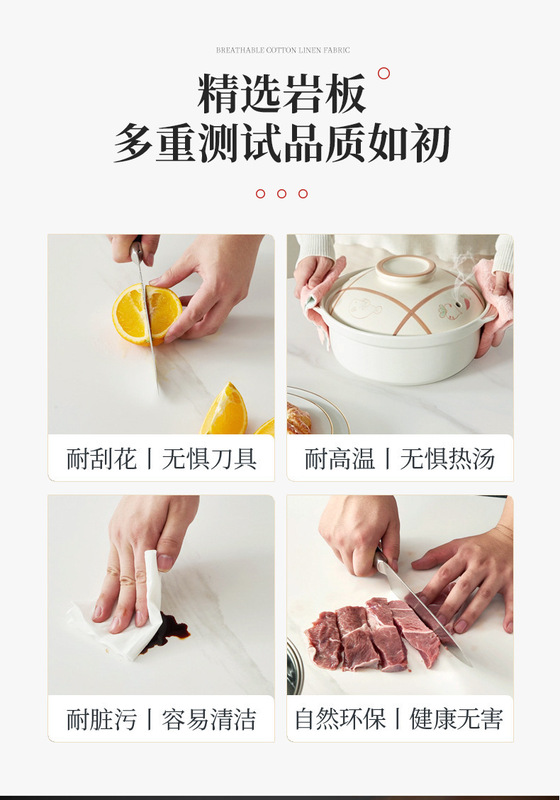 BREATHABLE COTTON LINEN FABRIC

精选岩板
多重测试品质如初

耐刮花 | 无惧刀具

耐高温 | 无惧热汤

耐脏污 | 容易清洁

自然环保 | 健康无害