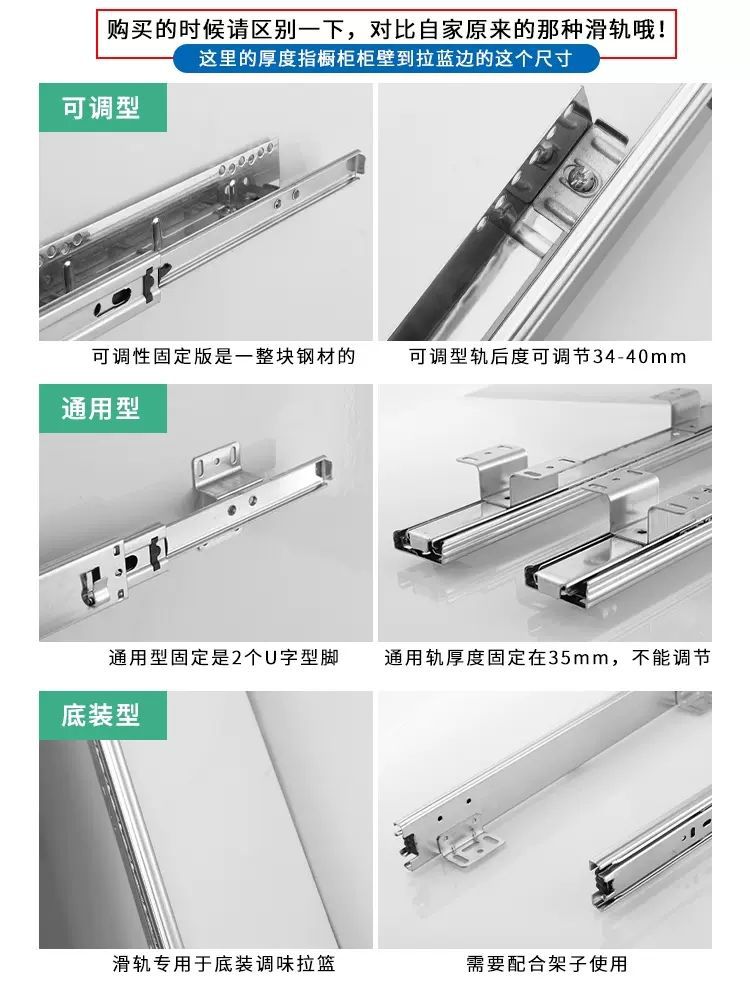 购买的时候请区别一下，对比自家原来的那种滑轨哦！

这里的厚度指橱柜柜壁到拉蓝边的这个尺寸

可调型

可调性固定版是一整块钢材的

可调型轨后度可调节34-40mm

通用型

通用型固定是2个U字型脚

通用轨厚度固定在35mm，不能调节

底装型

滑轨专用于底装调味拉篮

需要配合架子使用