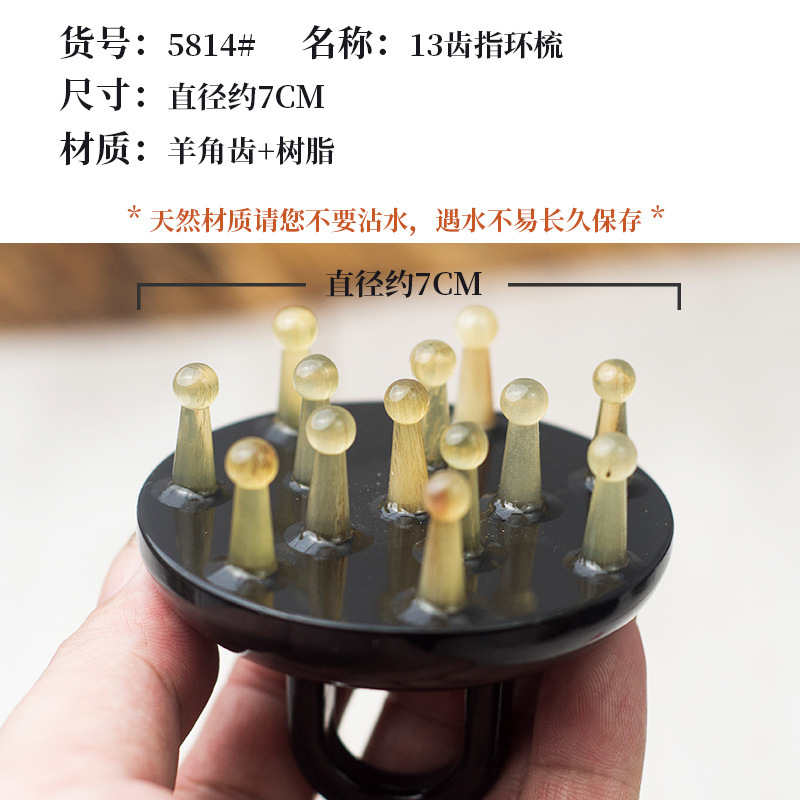 货号：5814#　名称：13齿指环梳
尺寸：直径约7CM
材质：羊角齿+树脂

* 天然材质请您不要沾水，遇水不易长久保存 *

直径约7CM