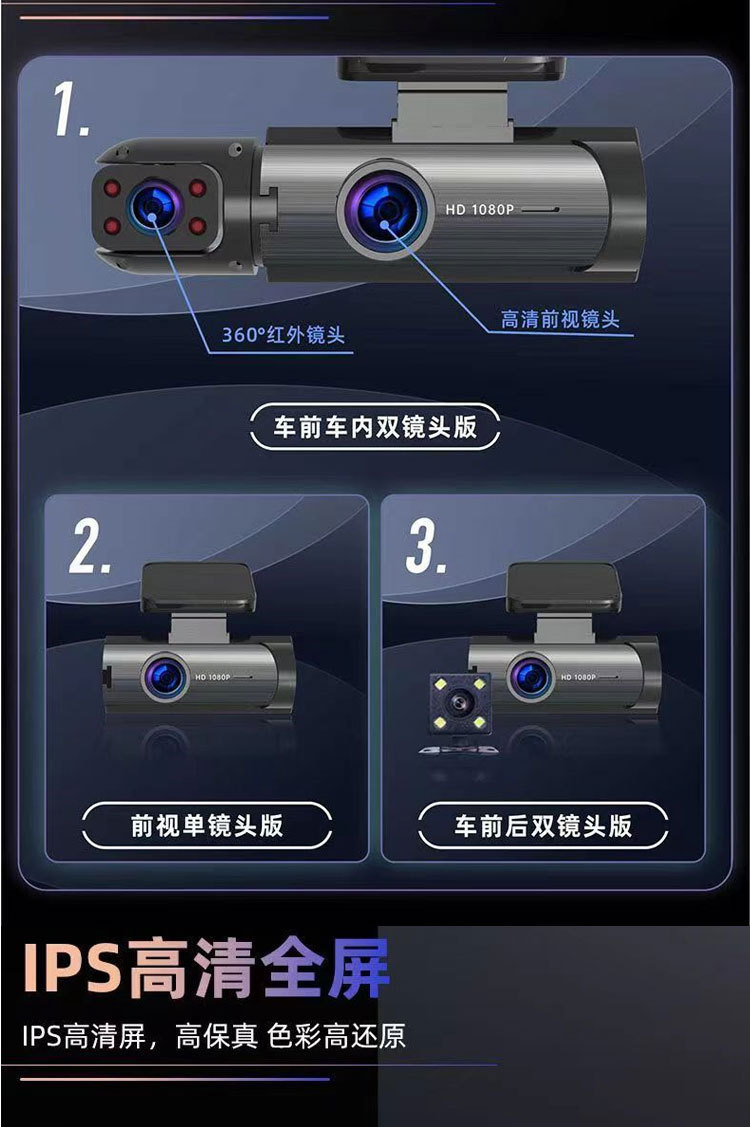 1.

HD 1080P

360°红外镜头

高清前视镜头

车前车内双镜头版

2.

HD 1080P

前视单镜头版

3.

HD 1080P

车前后双镜头版

IPS高清全屏

IPS高清屏，高保真 色彩高还原