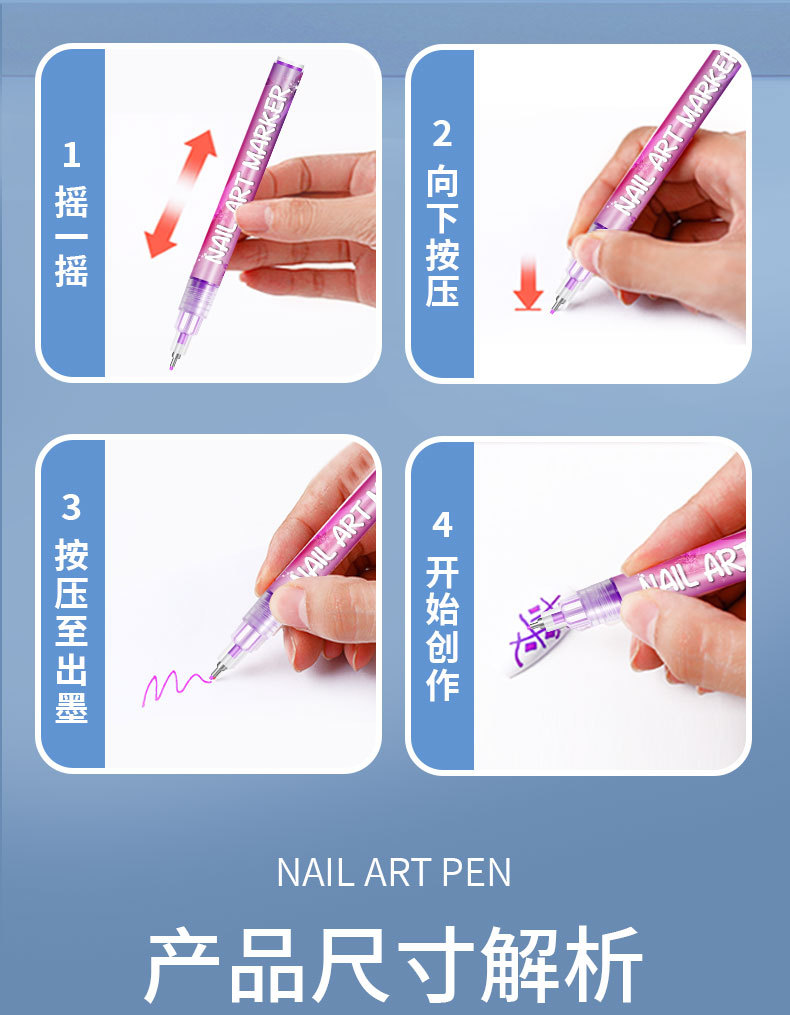 1 摇一摇

NAIL ART MARKER

2 向下按压

NAIL ART MARKER

3 按压至出墨

NAIL ART M

4 开始创作

NAIL ART

NAIL ART PEN

产品尺寸解析