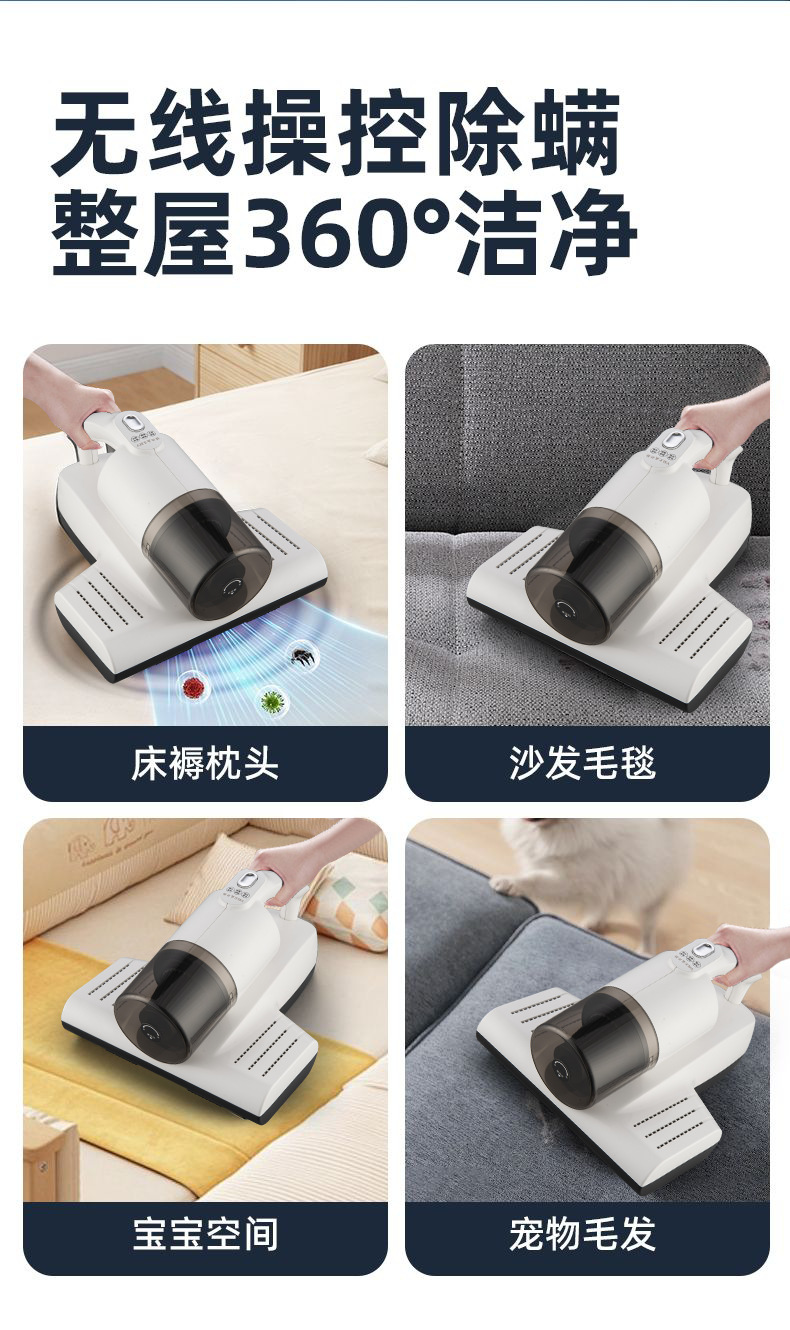 无线操控除螨
整屋360°洁净

床褥枕头

沙发毛毯

宝宝空间

宠物毛发