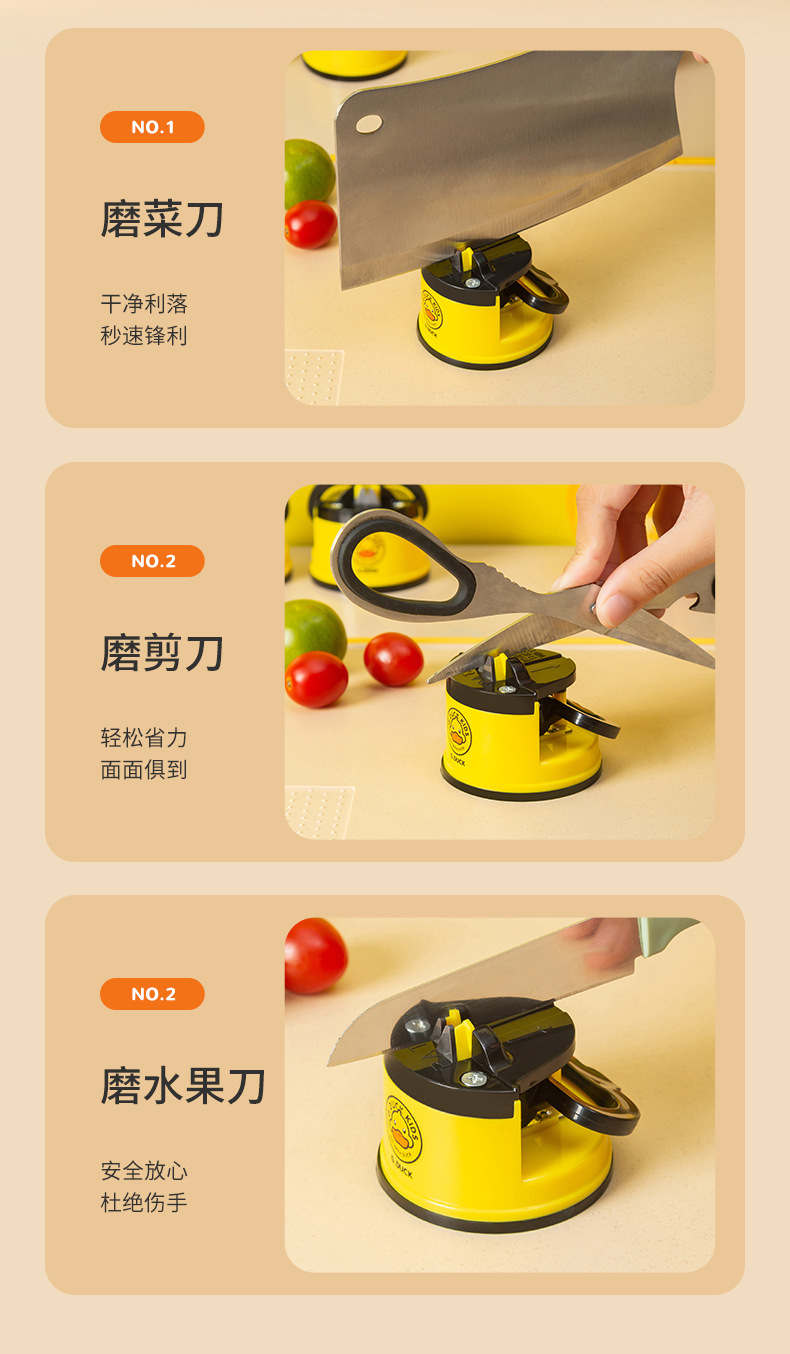 NO.1

磨菜刀

干净利落
秒速锋利

NO.2

磨剪刀

轻松省力
面面俱到

NO.2

磨水果刀

安全放心
杜绝伤手