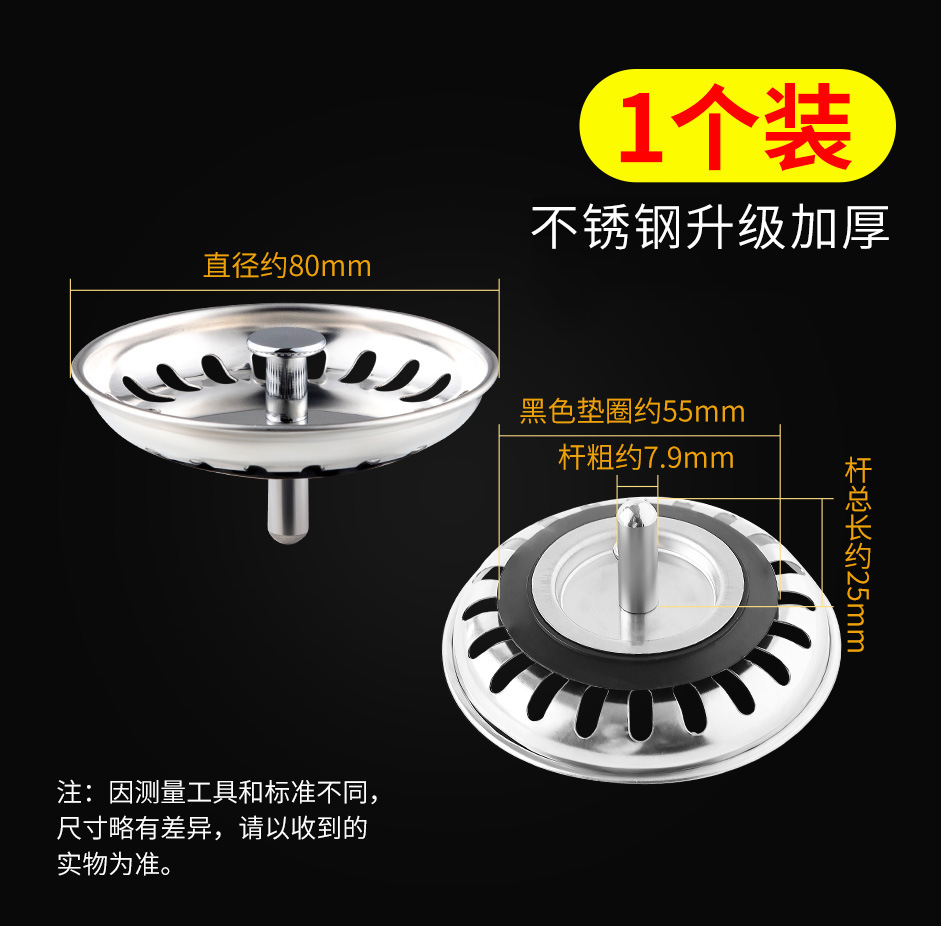 1个装

不锈钢升级加厚

直径约80mm

黑色垫圈约55mm

杆粗约7.9mm

杆总长约25mm

注：因测量工具和标准不同，尺寸略有差异，请以收到的实物为准。