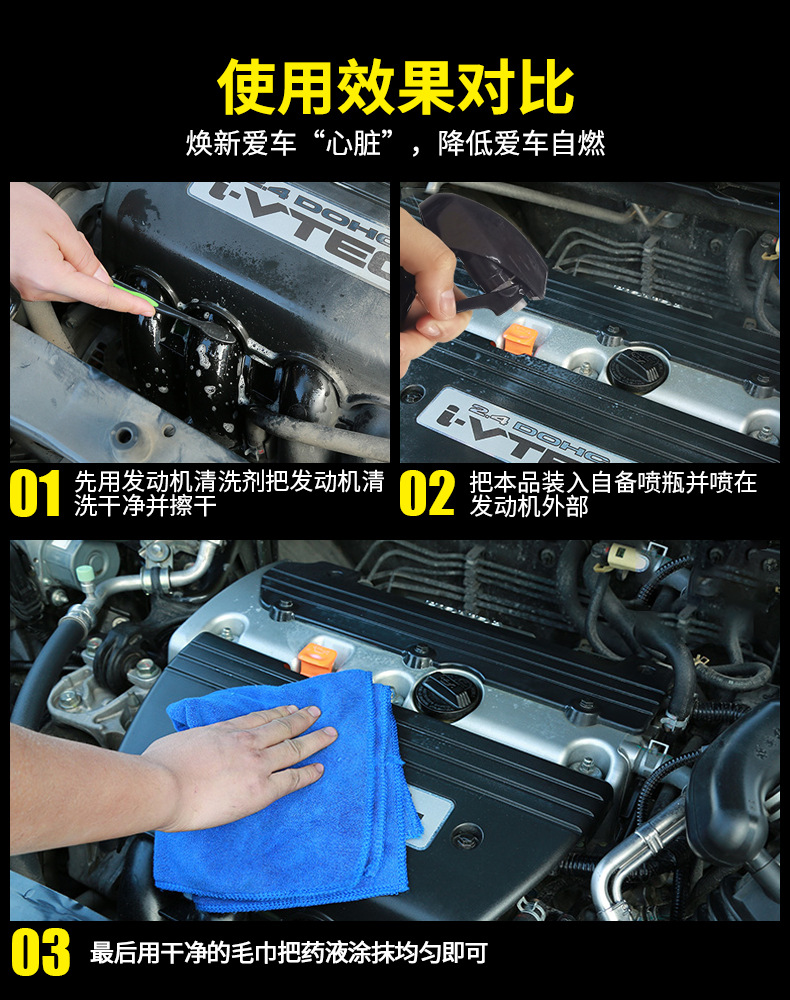 使用效果对比

焕新爱车“心脏”，降低爱车自燃

2.4 DOHC i-VTEC

2.4 DOHC i-VTEC

01 先用发动机清洗剂把发动机清洗干净并擦干

02 把本品装入自备喷瓶并喷在发动机外部

03 最后用干净的毛巾把药液涂抹均匀即可