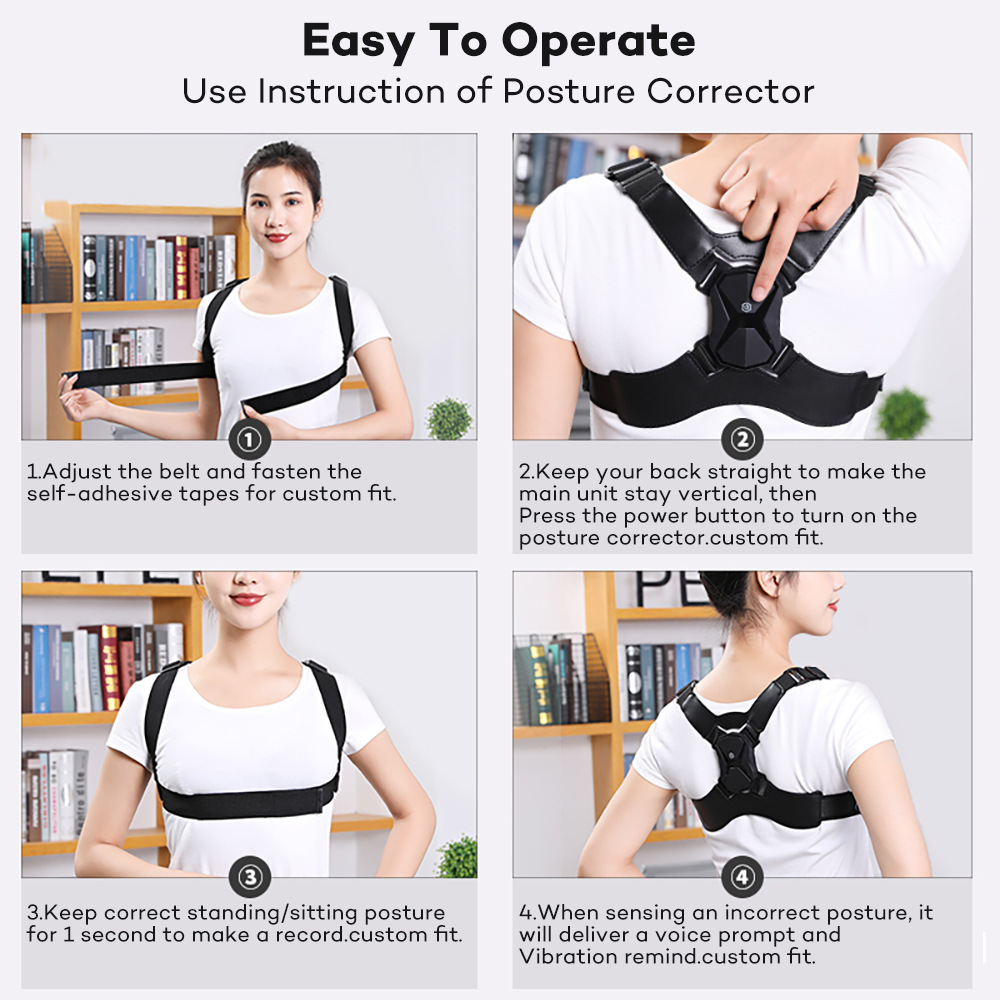 Easy To Operate
Use Instruction of Posture Corrector

①
1.Adjust the belt and fasten the self-adhesive tapes for custom fit.

②
2.Keep your back straight to make the main unit stay vertical, then
Press the power button to turn on the posture corrector.custom fit.

③
3.Keep correct standing/sitting posture for 1 second to make a record.custom fit.

④
4.When sensing an incorrect posture, it will deliver a voice prompt and Vibration remind.custom fit.