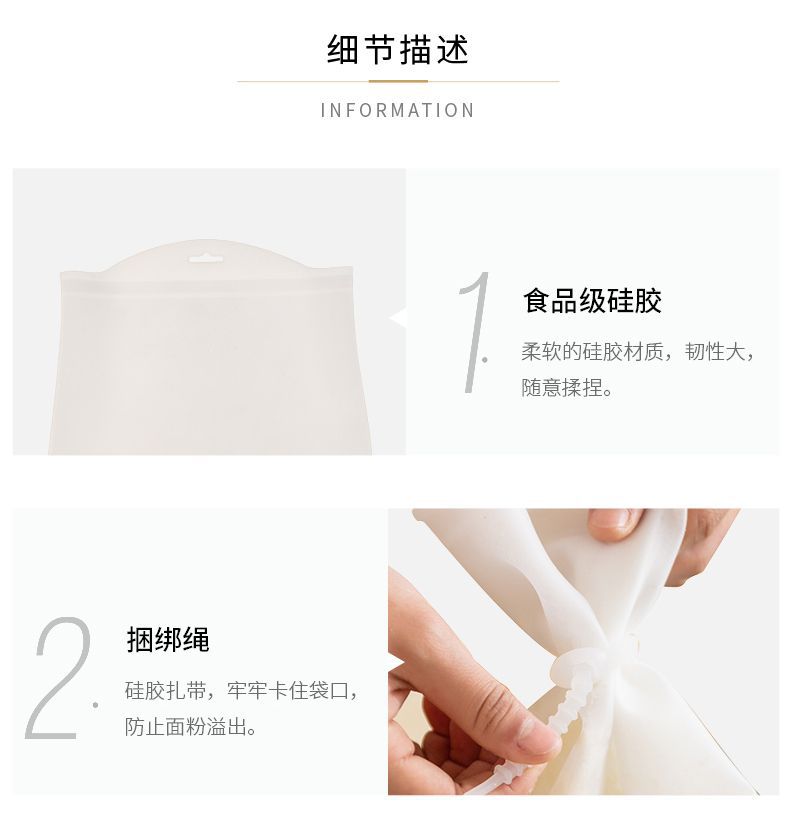 细节描述

INFORMATION

1.

食品级硅胶

柔软的硅胶材质，韧性大，随意揉捏。

2.

捆绑绳

硅胶扎带，牢牢卡住袋口，防止面粉溢出。