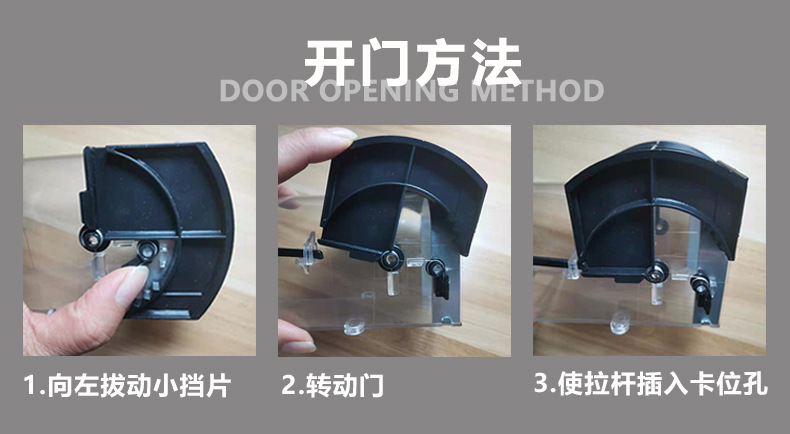 开门方法
DOOR OPENING METHOD

1.向左拔动小挡片

2.转动门

3.使拉杆插入卡位孔