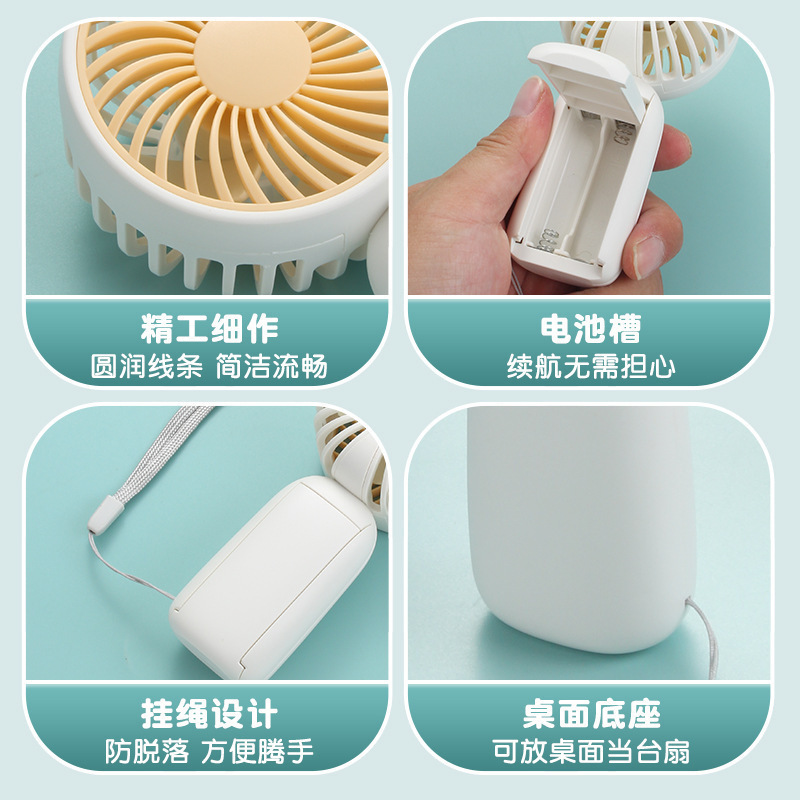 精工细作
圆润线条 简洁流畅

电池槽
续航无需担心

挂绳设计
防脱落 方便腾手

桌面底座
可放桌面当台扇