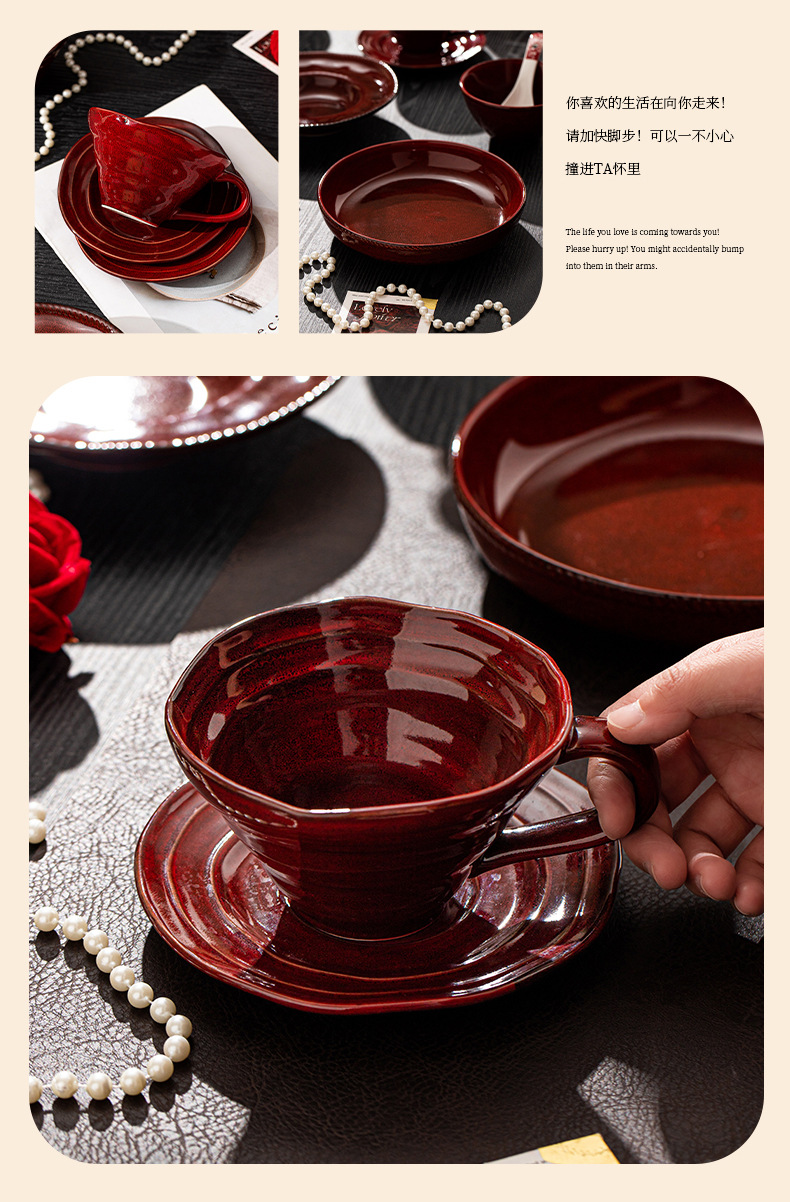 你喜欢的生活在向你走来！
请加快脚步！可以一不小心
撞进TA怀里

The life you love is coming towards you! Please hurry up! You might accidentally bump into them in their arms.