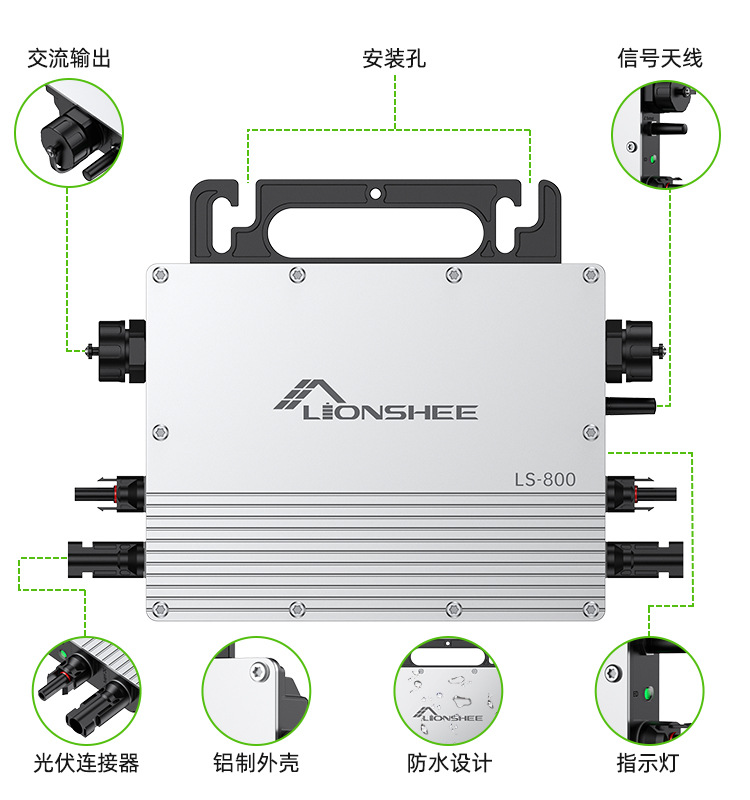 交流输出

安装孔

信号天线

LIONSHEE

LS-800

LIONSHEE

光伏连接器

铝制外壳

防水设计

指示灯