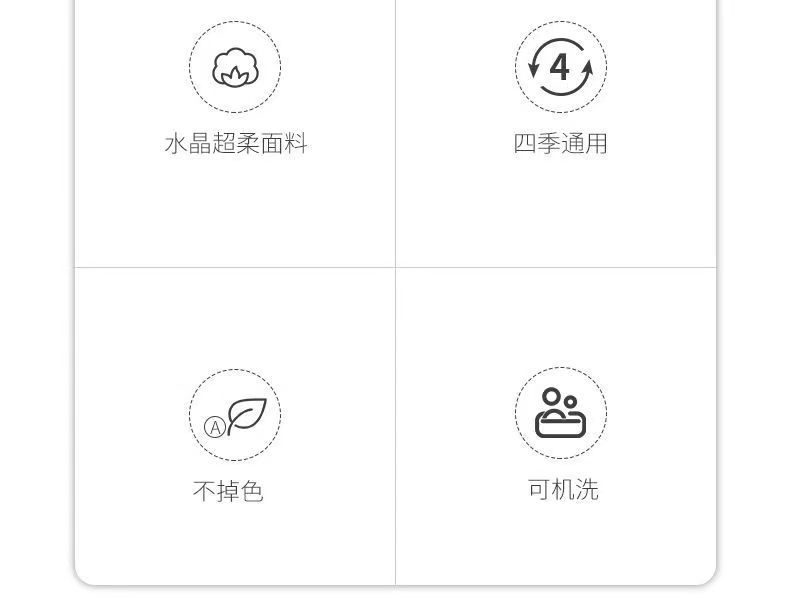 水晶超柔面料

4

四季通用

Ⓐ

不掉色

可机洗