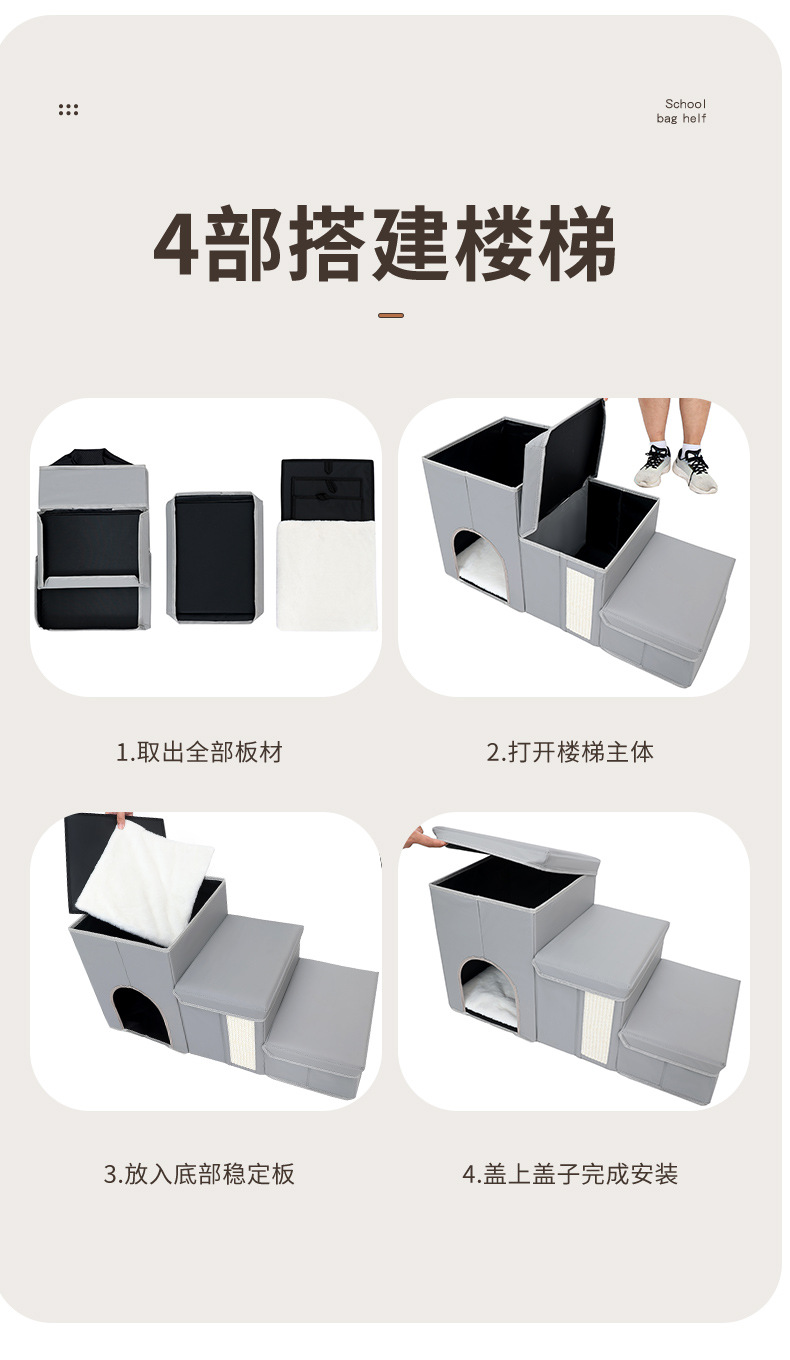 School bag helf

4部搭建楼梯

1.取出全部板材

2.打开楼梯主体

3.放入底部稳定板

4.盖上盖子完成安装