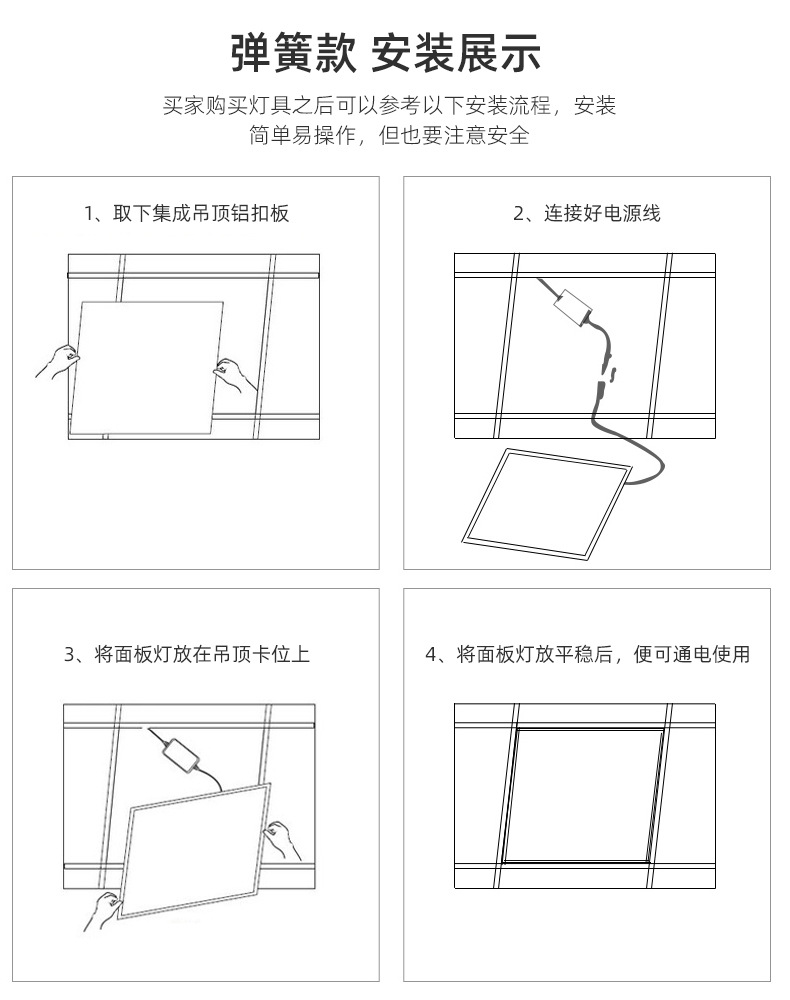 弹簧款 安装展示

买家购买灯具之后可以参考以下安装流程，安装简单易操作，但也要注意安全

1、取下集成吊顶铝扣板

2、连接好电源线

3、将面板灯放在吊顶卡位上

4、将面板灯放平稳后，便可通电使用