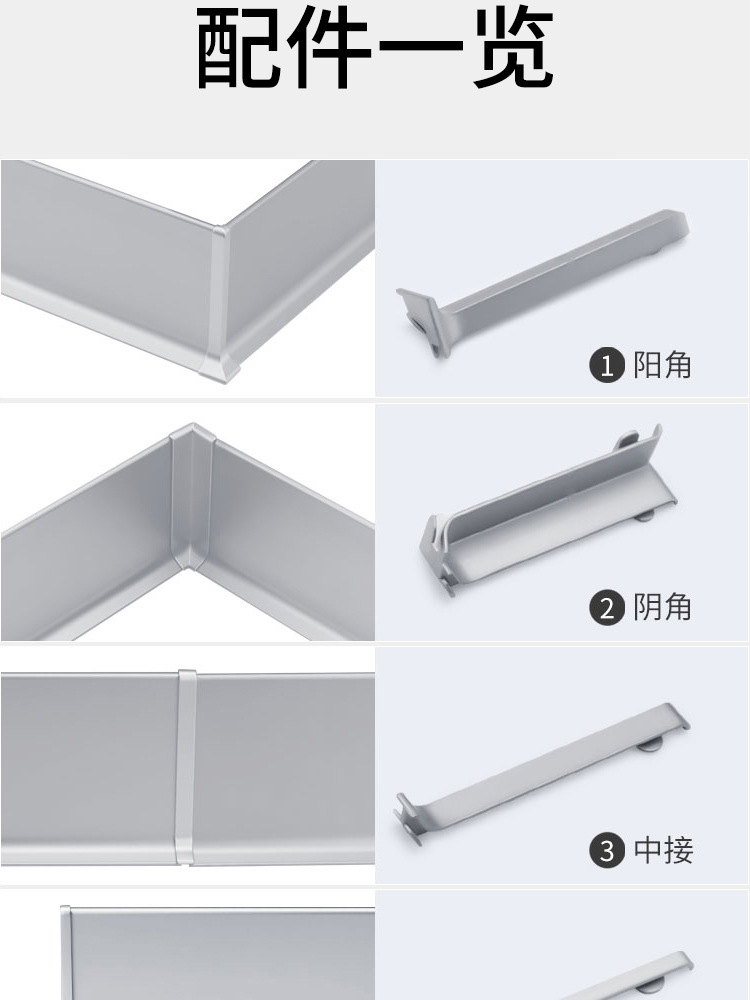 配件一览

1 阳角

2 阴角

3 中接