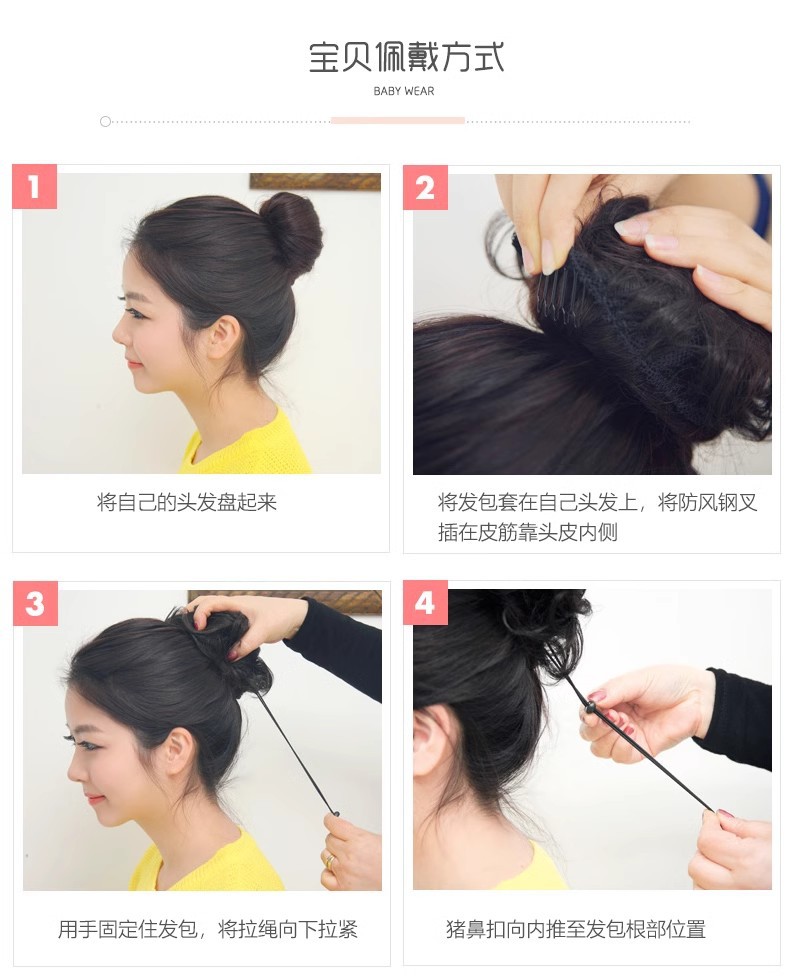 宝贝佩戴方式

BABY WEAR

1

将自己的头发盘起来

2

将发包套在自己头发上，将防风钢叉插在皮筋靠头皮内侧

3

用手固定住发包，将拉绳向下拉紧

4

猪鼻扣向内推至发包根部位置