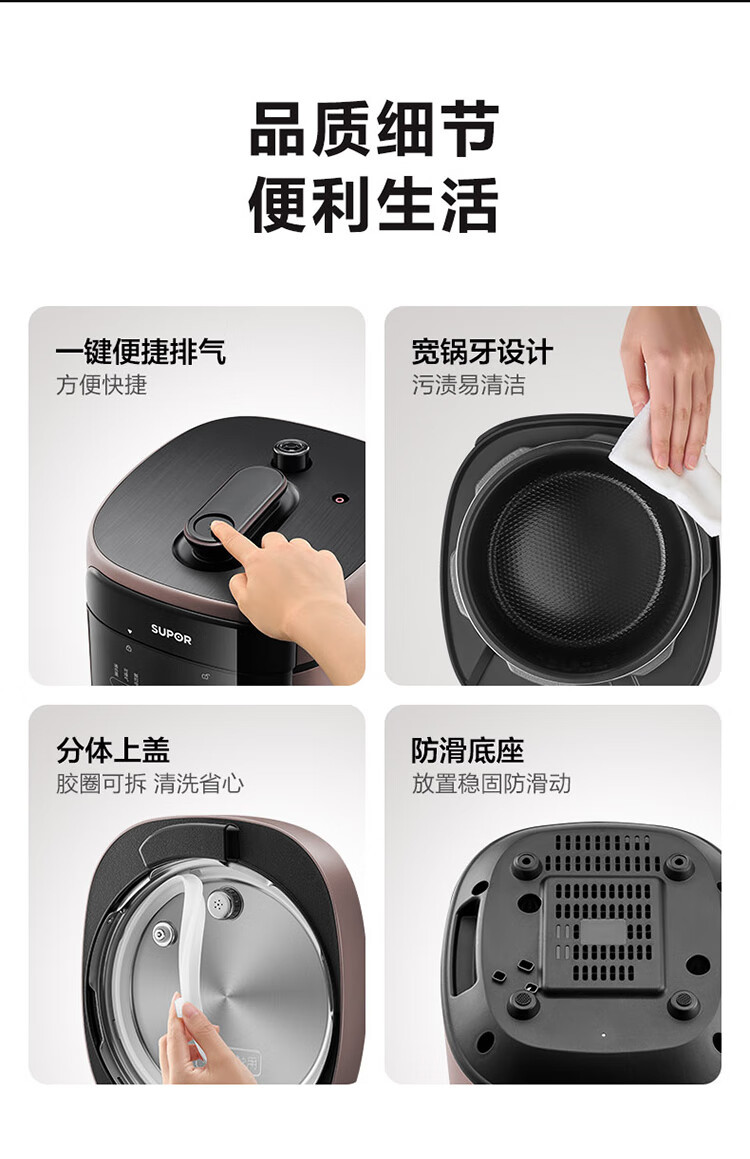 品质细节
便利生活

一键便捷排气
方便快捷

SUPOR

宽锅牙设计
污渍易清洁

分体上盖
胶圈可拆 清洗省心

防滑底座
放置稳固防滑动