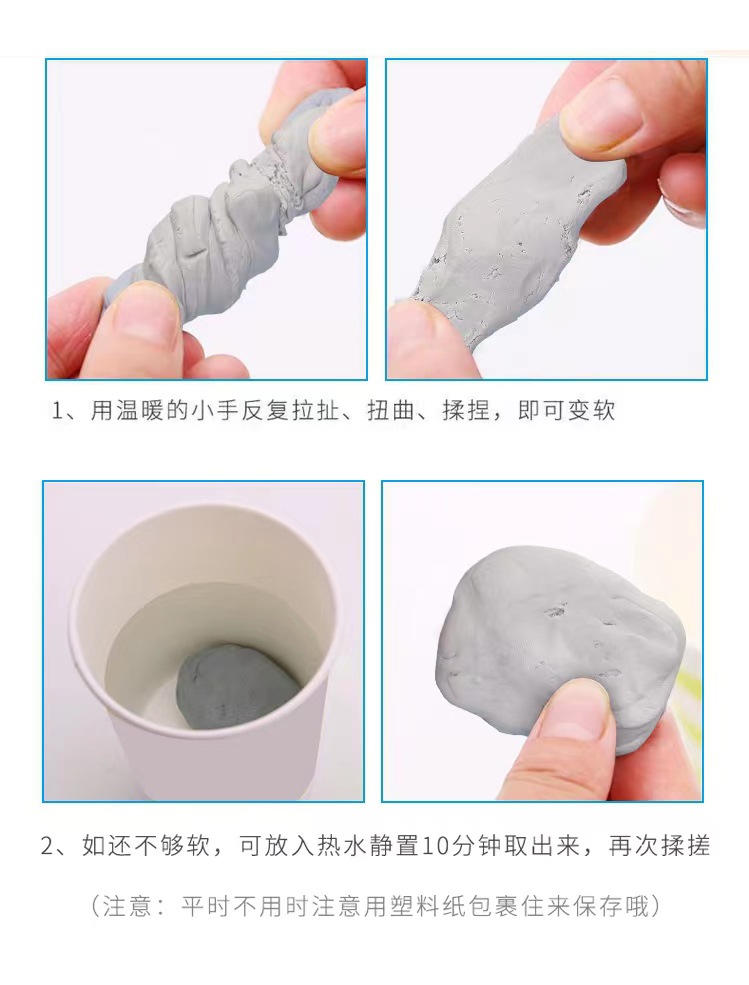 1、用温暖的小手反复拉扯、扭曲、揉捏，即可变软

2、如还不够软，可放入热水静置10分钟取出来，再次揉搓

（注意：平时不用时注意用塑料纸包裹住来保存哦）