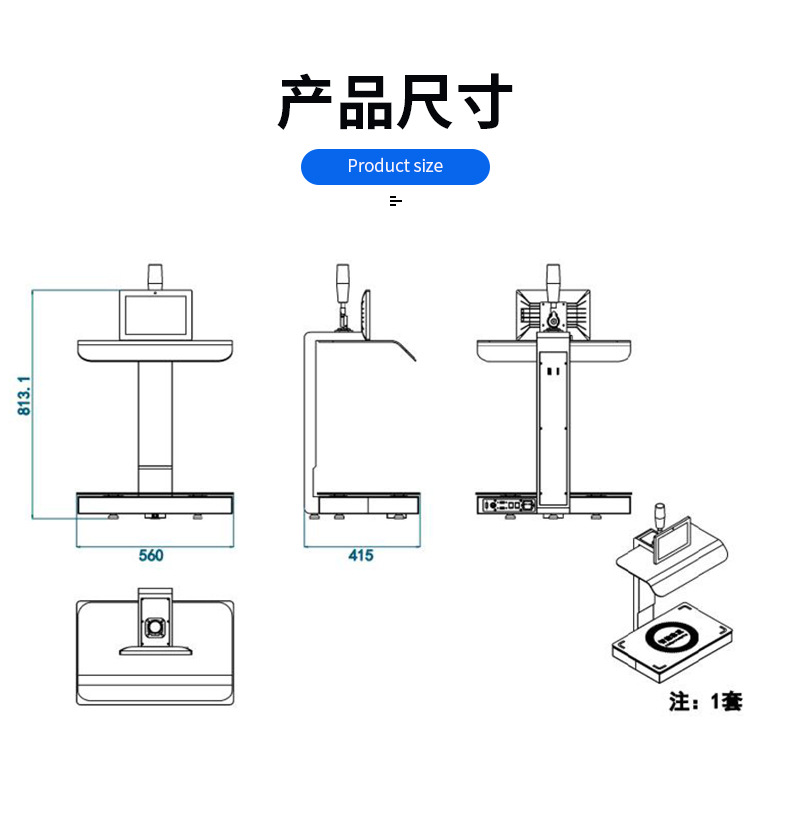 产品尺寸

Product size

813.1

560

415

注：1套