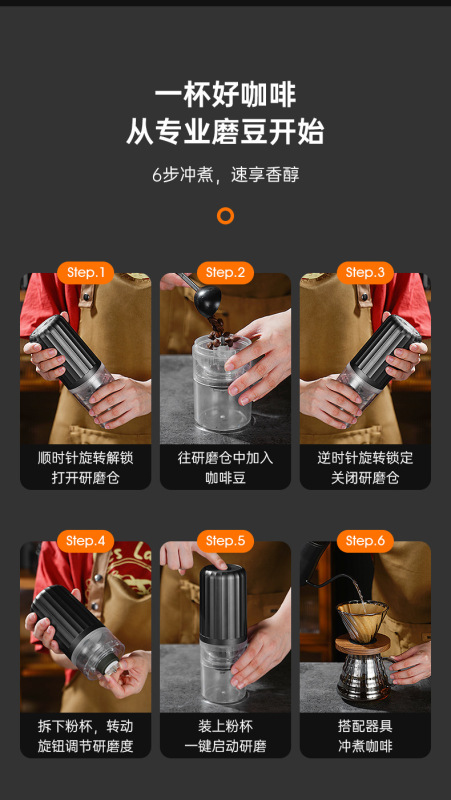 一杯好咖啡
从专业磨豆开始

6步冲煮，速享香醇

Step.1
顺时针旋转解锁
打开研磨仓

Step.2
往研磨仓中加入
咖啡豆

Step.3
逆时针旋转锁定
关闭研磨仓

Step.4
拆下粉杯，转动
旋钮调节研磨度

Step.5
装上粉杯
一键启动研磨

Step.6
搭配器具
冲煮咖啡