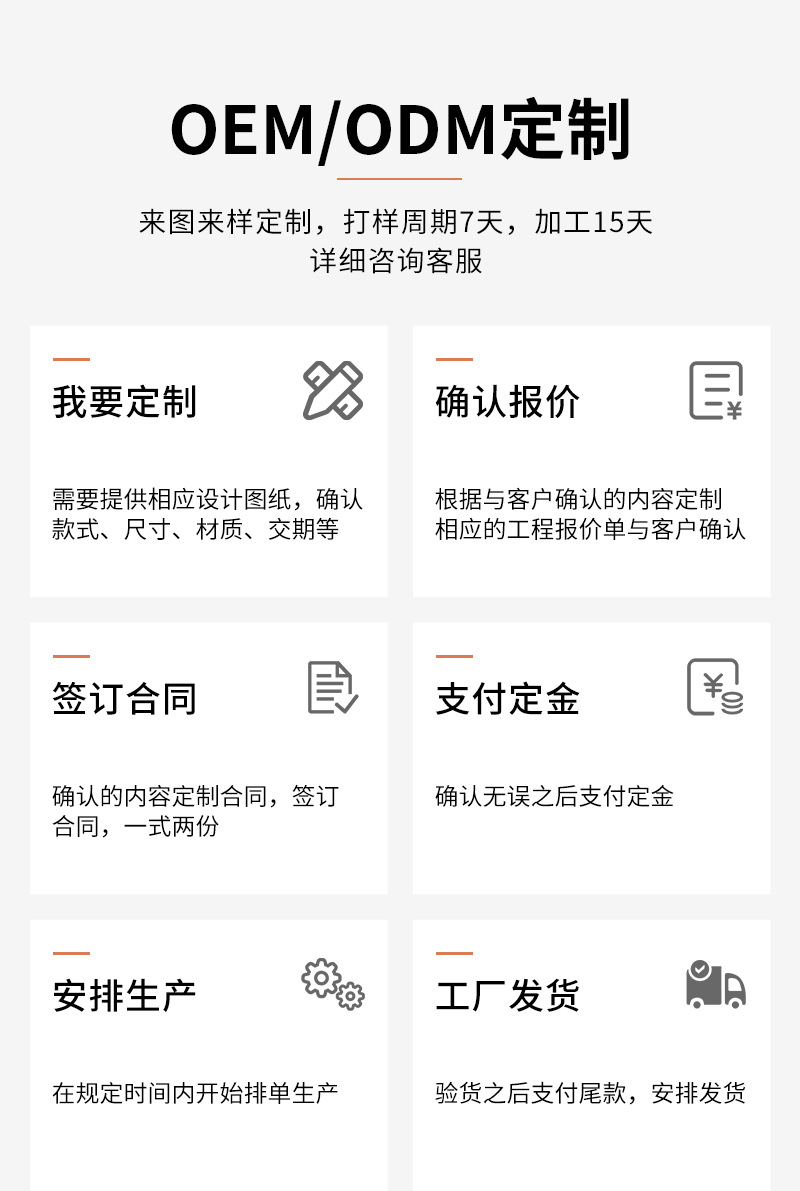 OEM/ODM定制

来图来样定制，打样周期7天，加工15天
详细咨询客服

我要定制

需要提供相应设计图纸，确认款式、尺寸、材质、交期等

确认报价

根据与客户确认的内容定制相应的工程报价单与客户确认

签订合同

确认的内容定制合同，签订合同，一式两份

支付定金

确认无误之后支付定金

安排生产

在规定时间内开始排单生产

工厂发货

验货之后支付尾款，安排发货