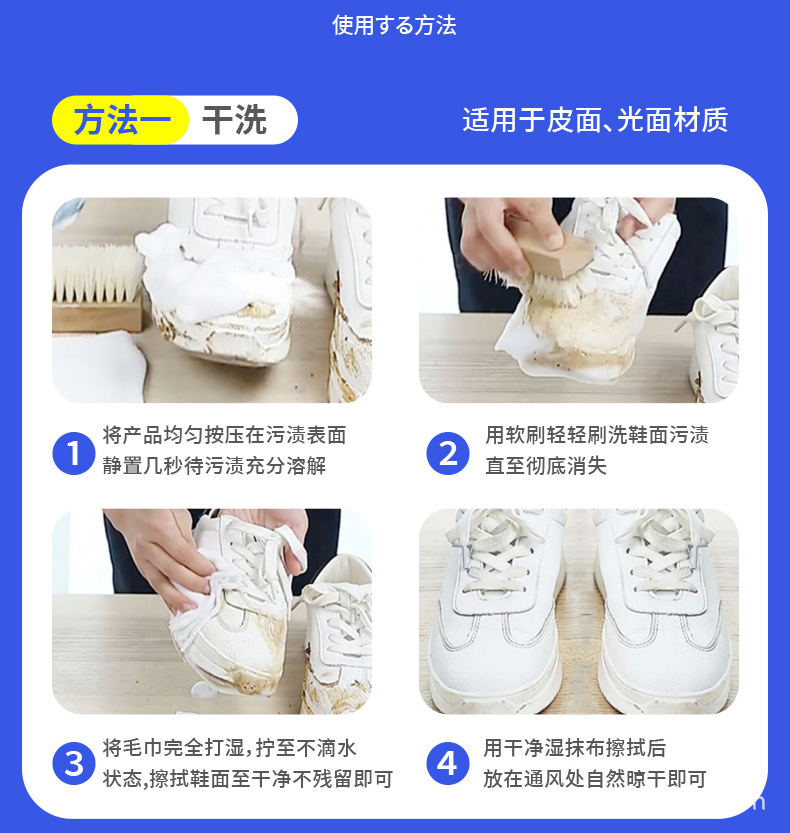 使用する方法

方法一 干洗

适用于皮面、光面材质

1 将产品均匀按压在污渍表面 静置几秒待污渍充分溶解

2 用软刷轻轻刷洗鞋面污渍 直至彻底消失

3 将毛巾完全打湿，拧至不滴水 状态，擦拭鞋面至干净不残留即可

4 用干净湿抹布擦拭后 放在通风处自然晾干即可