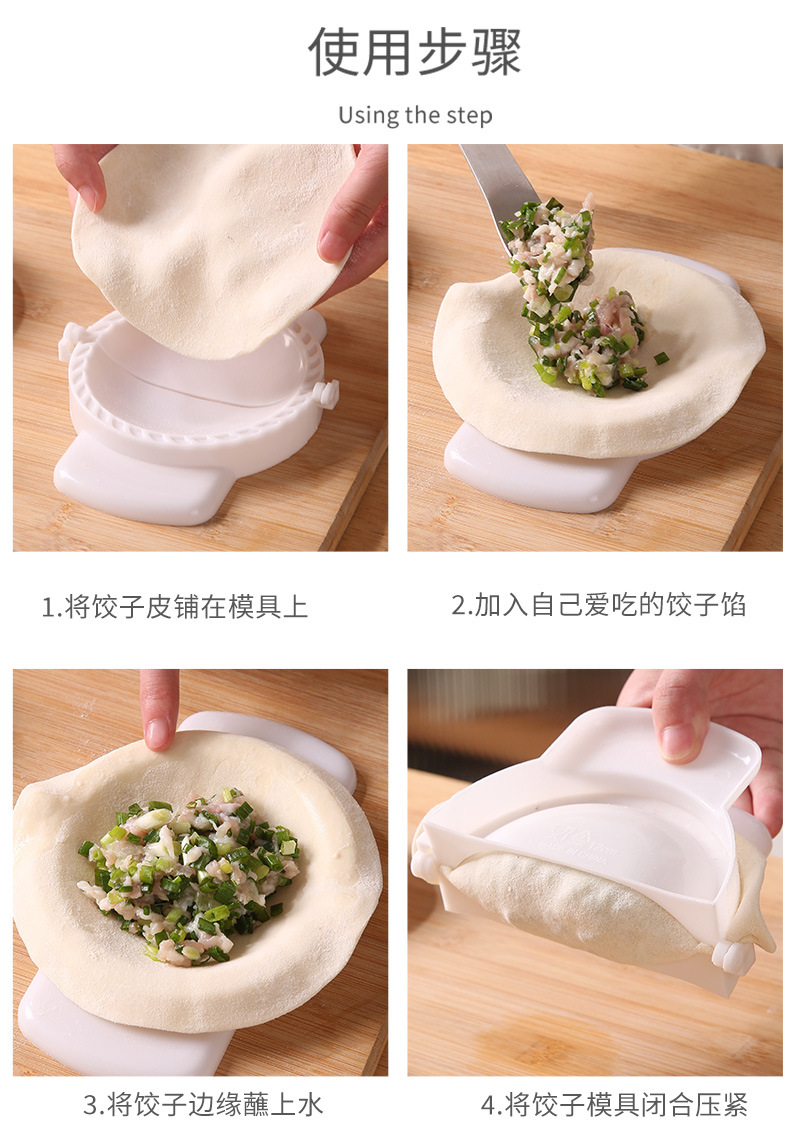 使用步骤

Using the step

1.将饺子皮铺在模具上

2.加入自己爱吃的饺子馅

3.将饺子边缘蘸上水

4.将饺子模具闭合压紧