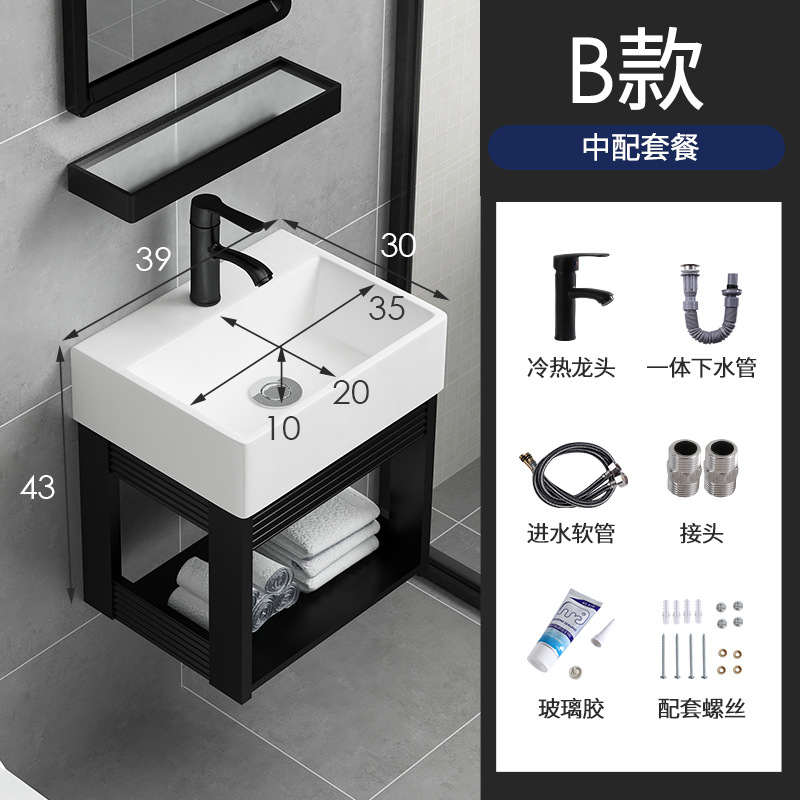 39
30
35
20
10
43

B款
中配套餐

冷热龙头
一体下水管
进水软管
接头
玻璃胶
配套螺丝