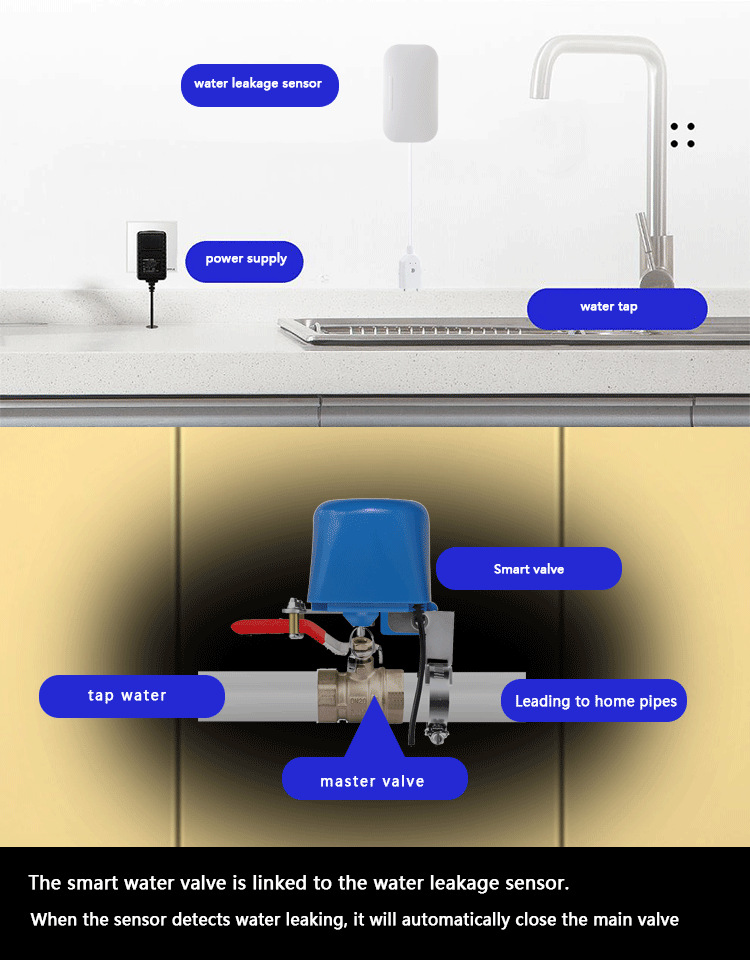 water leakage sensor

power supply

water tap

Smart valve

tap water

Leading to home pipes

master valve

The smart water valve is linked to the water leakage sensor.

When the sensor detects water leaking, it will automatically close the main valve