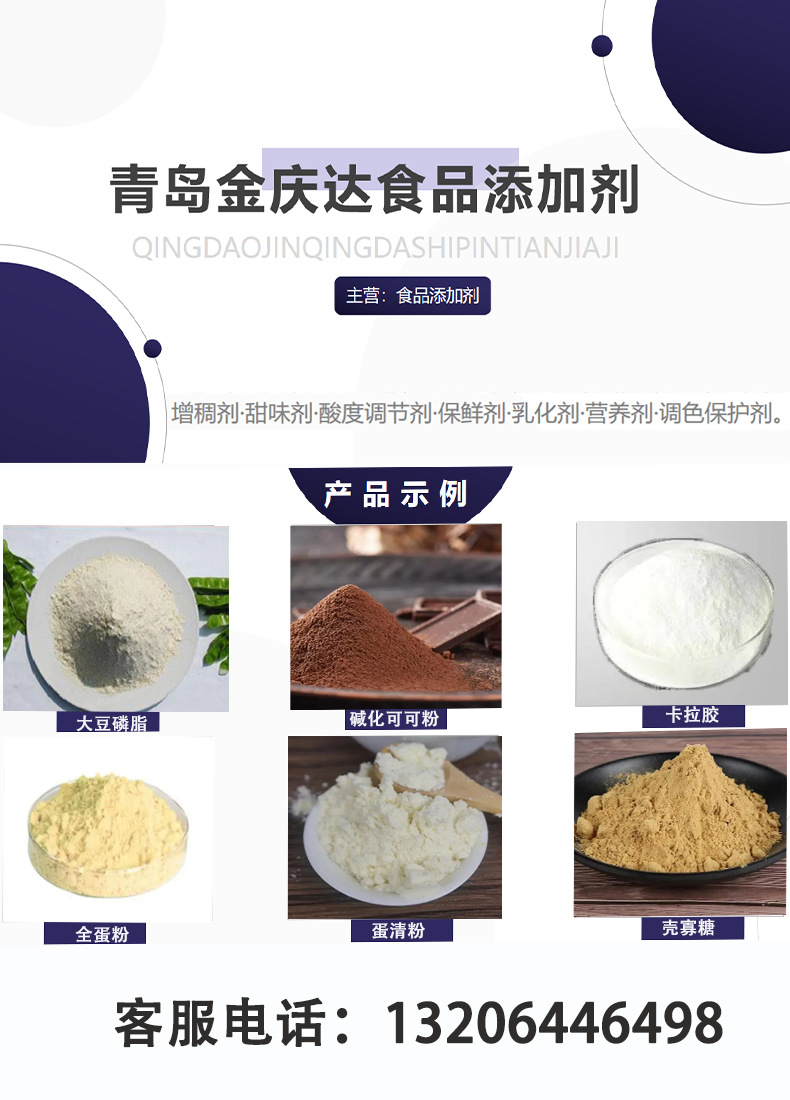 青岛金庆达食品添加剂

QINGDAOJINQINGDASHIPINTIANJIAJI

主营：食品添加剂

增稠剂·甜味剂·酸度调节剂·保鲜剂·乳化剂·营养剂·调色保护剂。

产品示例

大豆磷脂

碱化可可粉

卡拉胶

全蛋粉

蛋清粉

壳寡糖

客服电话：13206446498