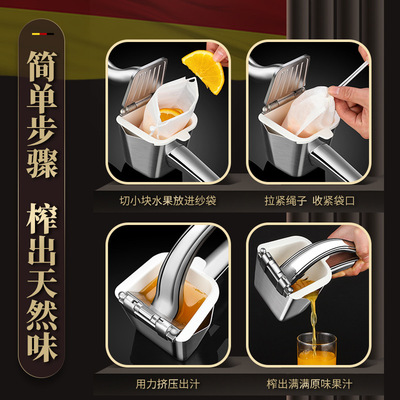 简单步骤 榨出天然味

切小块水果放进纱袋

拉紧绳子 收紧袋口

用力挤压出汁

榨出满满原味果汁