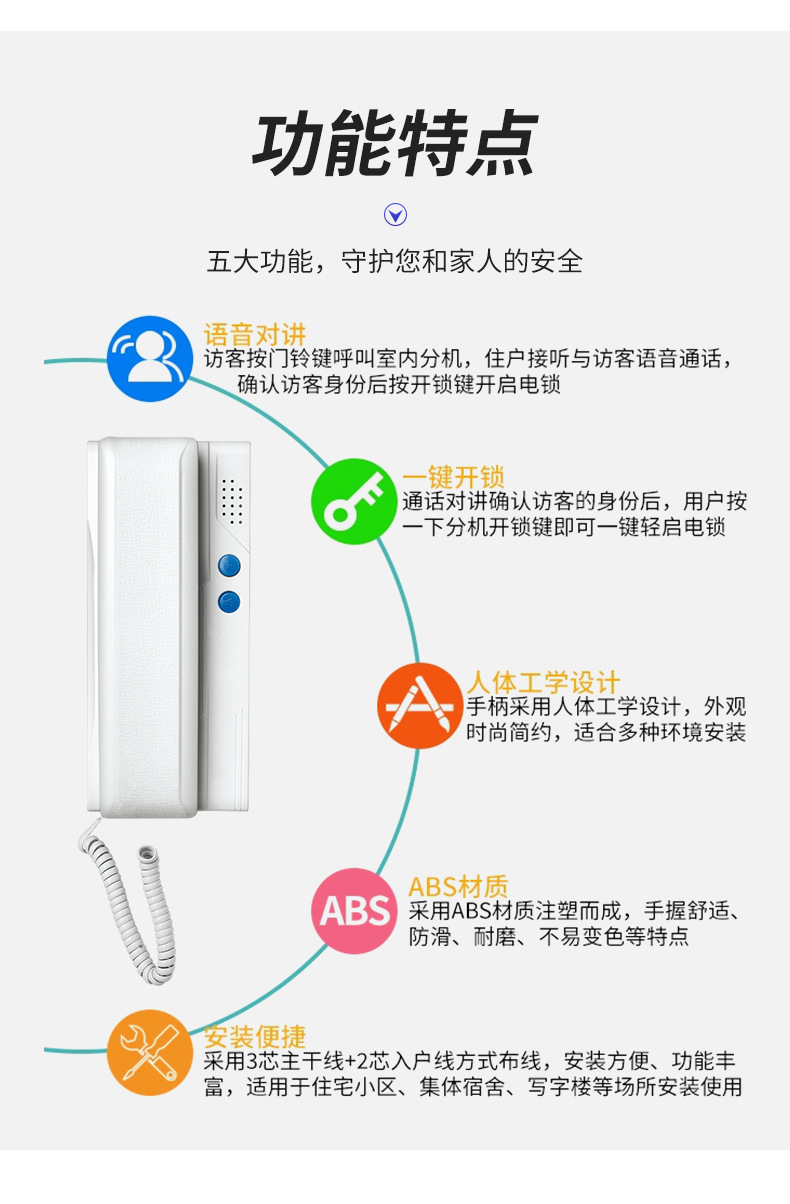 功能特点

五大功能，守护您和家人的安全

语音对讲
访客按门铃键呼叫室内分机，住户接听与访客语音通话，确认访客身份后按开锁键开启电锁

一键开锁
通话对讲确认访客的身份后，用户按一下分机开锁键即可一键轻启电锁

人体工学设计
手柄采用人体工学设计，外观时尚简约，适合多种环境安装

ABS
ABS材质
采用ABS材质注塑而成，手握舒适、防滑、耐磨、不易变色等特点

安装便捷
采用3芯主干线+2芯入户线方式布线，安装方便、功能丰富，适用于住宅小区、集体宿舍、写字楼等场所安装使用