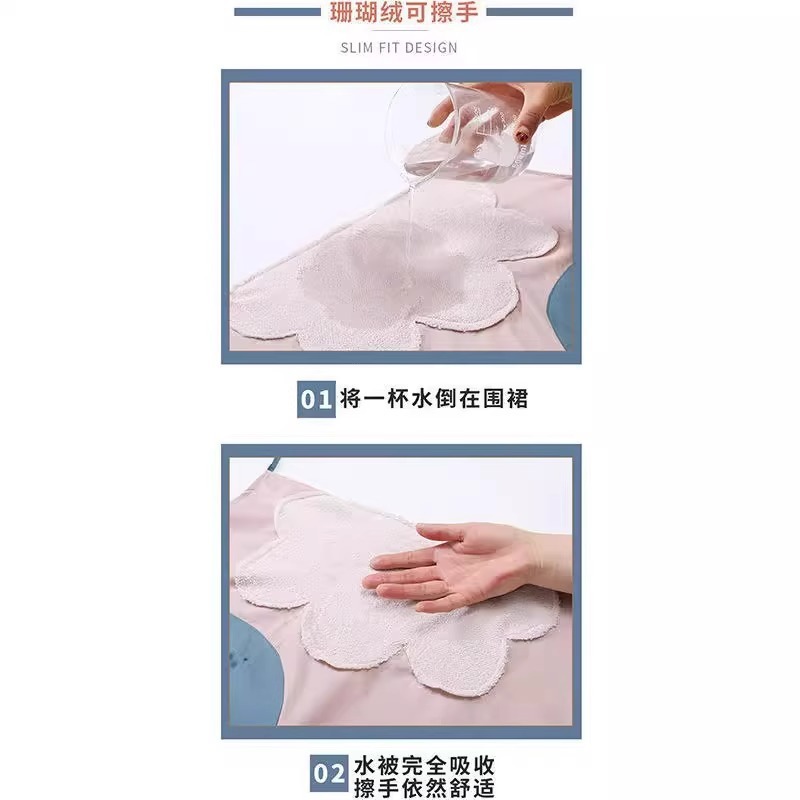 珊瑚绒可擦手

SLIM FIT DESIGN

01 将一杯水倒在围裙

02 水被完全吸收
擦手依然舒适