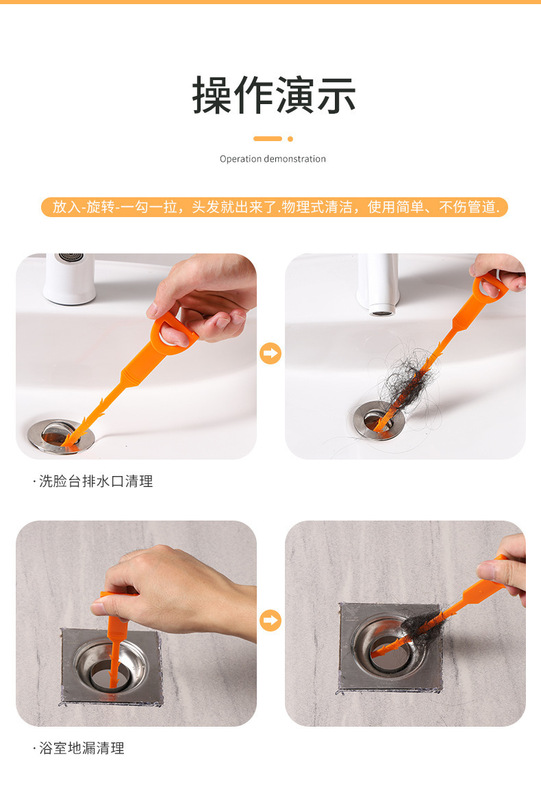 操作演示

Operation demonstration

放入-旋转-一勾一拉，头发就出来了.物理式清洁，使用简单、不伤管道.

· 洗脸台排水口清理

· 浴室地漏清理